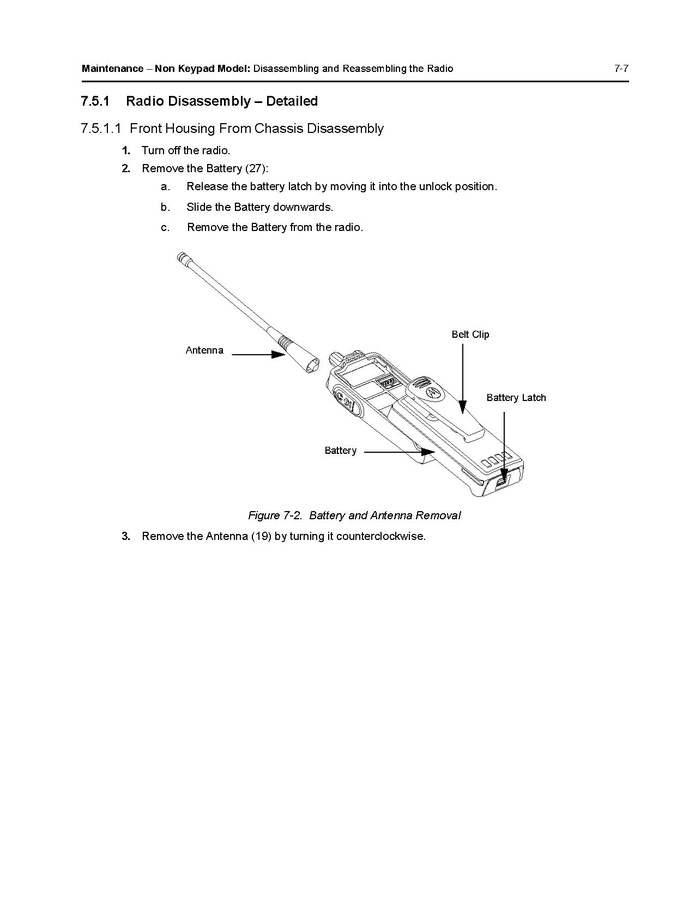 Maintenance – Non Keypad Model: Disassembling and Reassembling the Radio 7-7

7.5.1 Radio Disassembly – Detailed

7.5.1.1 Front Housing From Chassis Disassembly

1. Turn off the radio.

2. Remove the Battery (27):

a. Release the battery latch by moving it into the unlock position.

b. Slide the Battery downwards.

c. Remove the Battery from the radio.

Antenna

Belt Clip

Battery Latch

Battery

Figure 7-2. Battery and Antenna Removal

3. Remove the Antenna (19) by turning it counterclockwise.