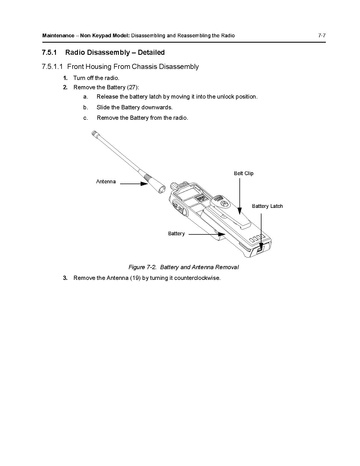 Maintenance – Non Keypad Model: Disassembling and Reassembling the Radio 7-7

7.5.1 Radio Disassembly – Detailed

7.5.1.1 Front Housing From Chassis Disassembly

1. Turn off the radio.
2. Remove the Battery (27):
a. Release the battery latch by moving it into the unlock position.
b. Slide the Battery downwards.
c. Remove the Battery from the radio.

Antenna

Belt Clip

Battery Latch

Battery

Figure 7-2. Battery and Antenna Removal

3. Remove the Antenna (19) by turning it counterclockwise.