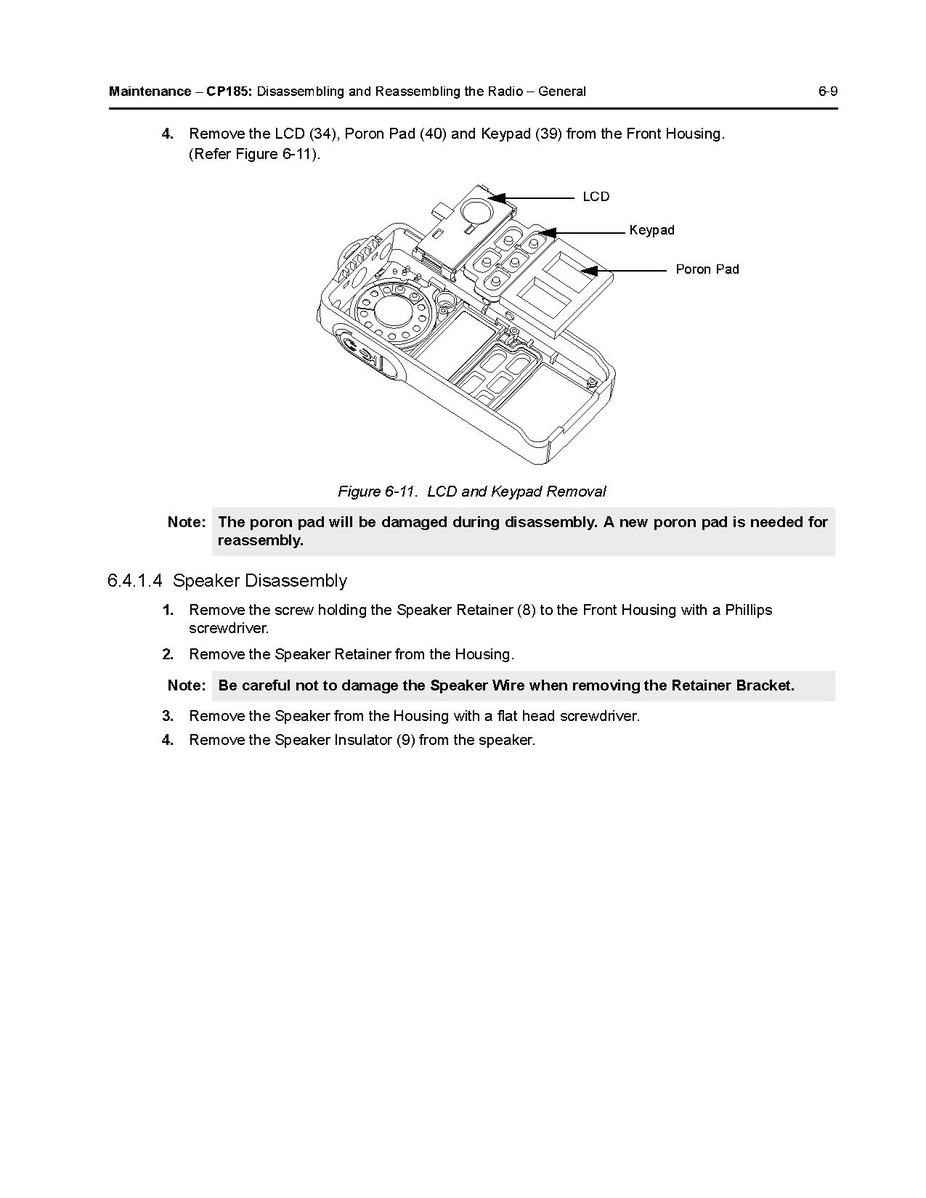 Maintenance – CP185: Disassembling and Reassembling the Radio – General 6-9

4. Remove the LCD (34), Poron Pad (40) and Keypad (39) from the Front Housing. (Refer Figure 6-11).

LCD

Keypad

Poron Pad

Figure 6-11. LCD and Keypad Removal

Note: The poron pad will be damaged during disassembly. A new poron pad is needed for reassembly.

6.4.1.4 Speaker Disassembly

1. Remove the screw holding the Speaker Retainer (8) to the Front Housing with a Phillips screwdriver.

2. Remove the Speaker Retainer from the Housing.

Note: Be careful not to damage the Speaker Wire when removing the Retainer Bracket.

3. Remove the Speaker from the Housing with a flat head screwdriver.

4. Remove the Speaker Insulator (9) from the speaker.