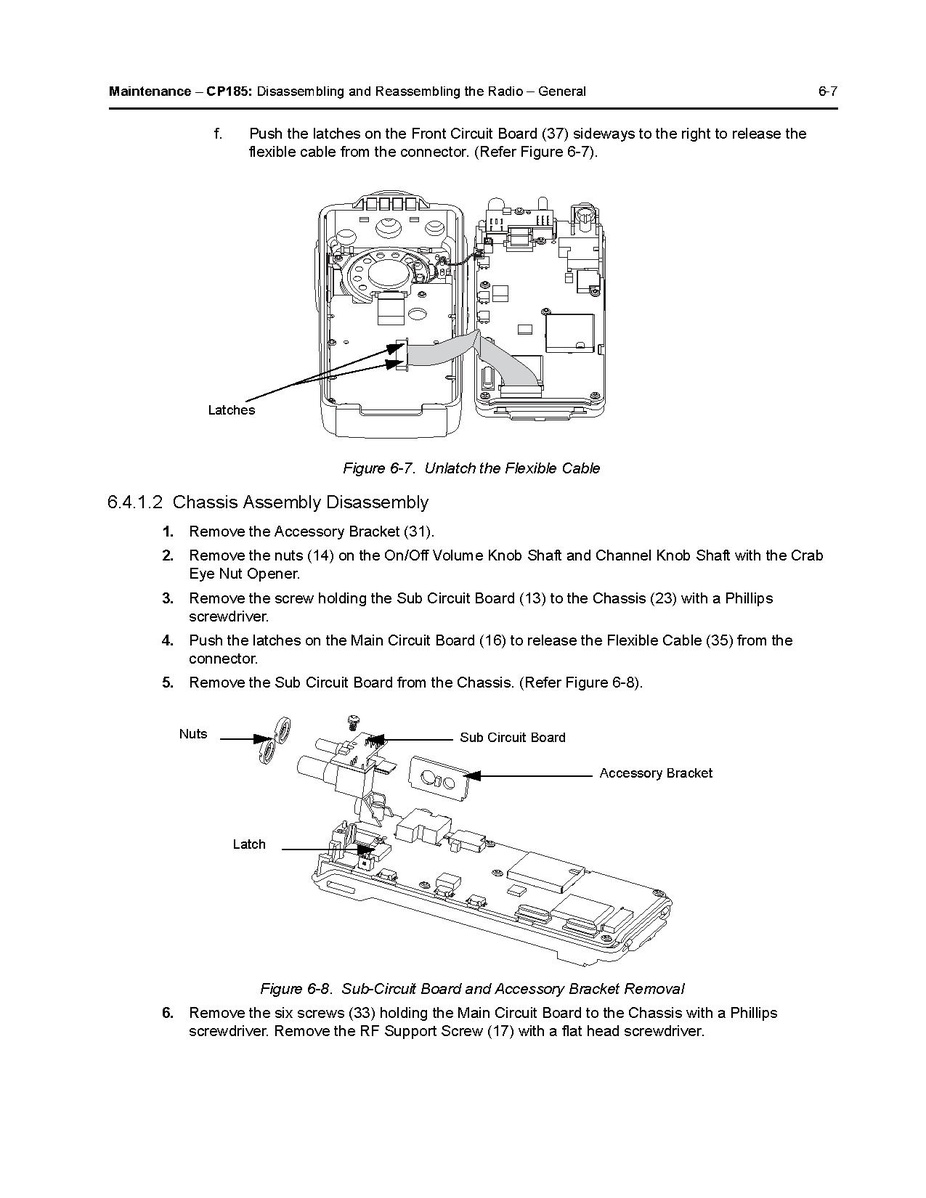 Maintenance – CP185: Disassembling and Reassembling the Radio – General 6-7

f. Push the latches on the Front Circuit Board (37) sideways to the right to release the flexible cable from the connector. (Refer Figure 6-7).

Latches

Figure 6-7. Unlatch the Flexible Cable

6.4.1.2 Chassis Assembly Disassembly

1. Remove the Accessory Bracket (31).

2. Remove the nuts (14) on the On/Off Volume Knob Shaft and Channel Knob Shaft with the Crab Eye Nut Opener.

3. Remove the screw holding the Sub Circuit Board (13) to the Chassis (23) with a Phillips screwdriver.

4. Push the latches on the Main Circuit Board (16) to release the Flexible Cable (35) from the connector.

5. Remove the Sub Circuit Board from the Chassis. (Refer Figure 6-8).

Nuts

Sub Circuit Board

Accessory Bracket

Latch

Figure 6-8. Sub-Circuit Board and Accessory Bracket Removal

6. Remove the six screws (33) holding the Main Circuit Board to the Chassis with a Phillips screwdriver. Remove the RF Support Screw (17) with a flat head screwdriver.