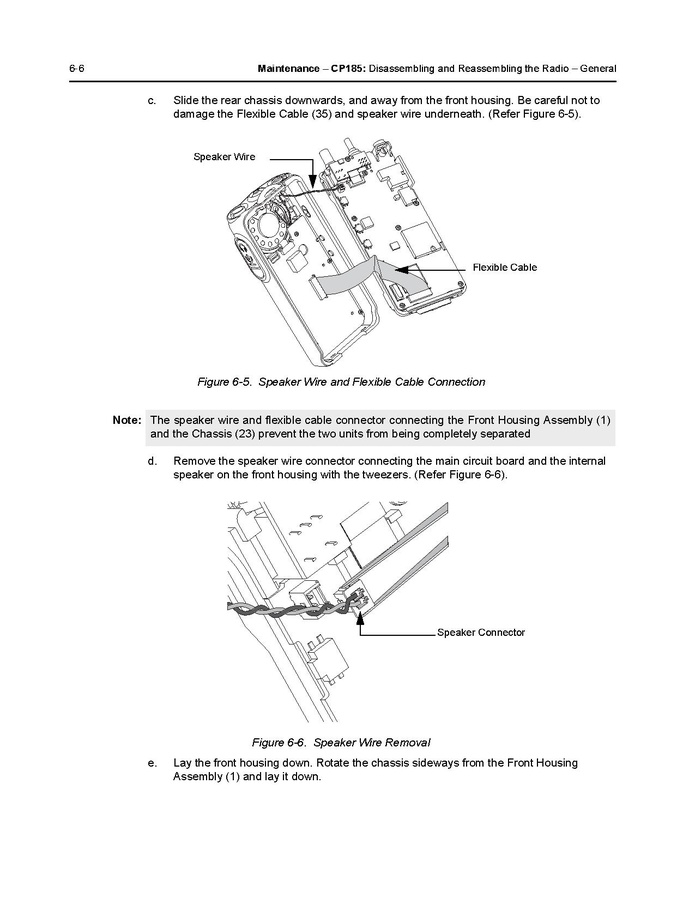 6-6 Maintenance – CP185: Disassembling and Reassembling the Radio – General

c. Slide the rear chassis downwards, and away from the front housing. Be careful not to damage the Flexible Cable (35) and speaker wire underneath. (Refer Figure 6-5).

Speaker Wire

Flexible Cable

Figure 6-5. Speaker Wire and Flexible Cable Connection

Note: The speaker wire and flexible cable connector connecting the Front Housing Assembly (1) and the Chassis (23) prevent the two units from being completely separated

d. Remove the speaker wire connector connecting the main circuit board and the internal speaker on the front housing with the tweezers. (Refer Figure 6-6).

Speaker Connector

Figure 6-6. Speaker Wire Removal

e. Lay the front housing down. Rotate the chassis sideways from the Front Housing Assembly (1) and lay it down.