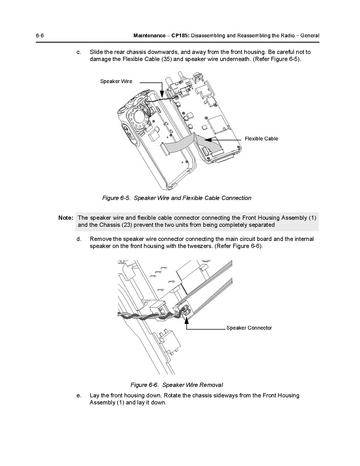 6-6 Maintenance – CP185: Disassembling and Reassembling the Radio – General

c. Slide the rear chassis downwards, and away from the front housing. Be careful not to damage the Flexible Cable (35) and speaker wire underneath. (Refer Figure 6-5).

Speaker Wire

Flexible Cable

Figure 6-5. Speaker Wire and Flexible Cable Connection

Note: The speaker wire and flexible cable connector connecting the Front Housing Assembly (1) and the Chassis (23) prevent the two units from being completely separated

d. Remove the speaker wire connector connecting the main circuit board and the internal speaker on the front housing with the tweezers. (Refer Figure 6-6).

Speaker Connector

Figure 6-6. Speaker Wire Removal

e. Lay the front housing down. Rotate the chassis sideways from the Front Housing Assembly (1) and lay it down.