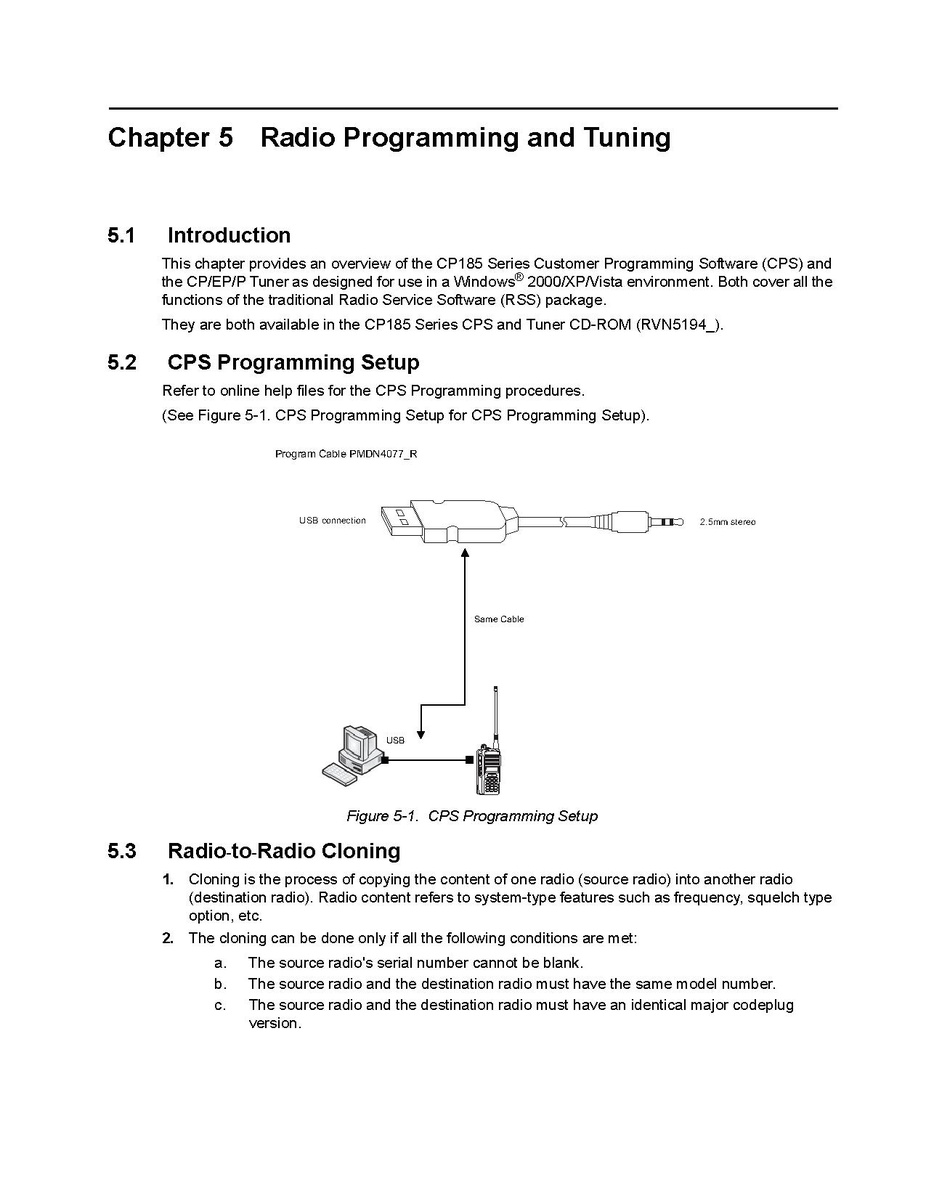 Chapter 5 Radio Programming and Tuning

5.1 Introduction

This chapter provides an overview of the CP185 Series Customer Programming Software (CPS) and the CP/EP/P Tuner as designed for use in a Windows® 2000/XP/Vista environment. Both cover all the functions of the traditional Radio Service Software (RSS) package.

They are both available in the CP185 Series CPS and Tuner CD-ROM (RVN5194_).

5.2 CPS Programming Setup

Refer to online help files for the CPS Programming procedures.

(See Figure 5-1. CPS Programming Setup for CPS Programming Setup).

Program Cable PMDN4077_R

USB connection

2.5mm stereo

Same Cable

USB

Figure 5-1. CPS Programming Setup

5.3 Radio-to-Radio Cloning

1. Cloning is the process of copying the content of one radio (source radio) into another radio (destination radio). Radio content refers to system-type features such as frequency, squelch type option, etc.

2. The cloning can be done only if all the following conditions are met:

a. The source radio's serial number cannot be blank.

b. The source radio and the destination radio must have the same model number.

c. The source radio and the destination radio must have an identical major codeplug version.