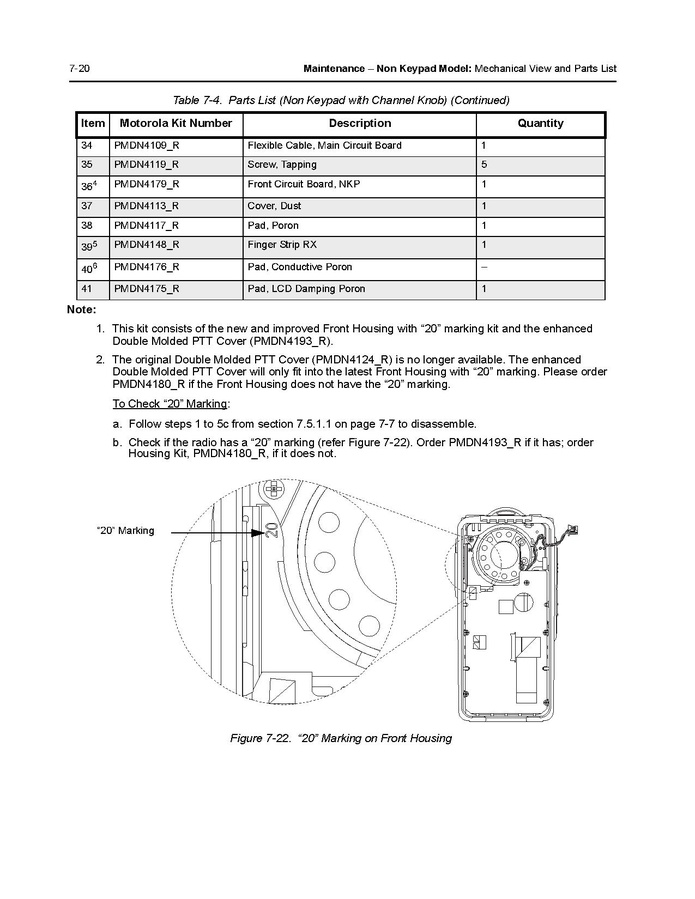 7-20 Maintenance – Non Keypad Model: Mechanical View and Parts List

Table 7-4. Parts List (Non Keypad with Channel Knob) (Continued)

| Item | Motorola Kit Number | Description | Quantity |
|---|---|---|---|
| 34 | PMDN4109_R | Flexible Cable, Main Circuit Board | 1 |
| 35 | PMDN4119_R | Screw, Tapping | 5 |
| $36^4$ | PMDN4179_R | Front Circuit Board, NKP | 1 |
| 37 | PMDN4113_R | Cover, Dust | 1 |
| 38 | PMDN4117_R | Pad, Poron | 1 |
| $39^5$ | PMDN4148_R | Finger Strip RX | 1 |
| $40^6$ | PMDN4176_R | Pad, Conductive Poron | – |
| 41 | PMDN4175_R | Pad, LCD Damping Poron | 1 |

Note:

1. This kit consists of the new and improved Front Housing with “20” marking kit and the enhanced Double Molded PTT Cover (PMDN4193_R).

2. The original Double Molded PTT Cover (PMDN4124_R) is no longer available. The enhanced Double Molded PTT Cover will only fit into the latest Front Housing with “20” marking. Please order PMDN4180_R if the Front Housing does not have the “20” marking.

To Check “20” Marking:

a. Follow steps 1 to 5c from section 7.5.1.1 on page 7-7 to disassemble.

b. Check if the radio has a “20” marking (refer Figure 7-22). Order PMDN4193_R if it has; order Housing Kit, PMDN4180_R, if it does not.

“20” Marking

20

Figure 7-22. “20” Marking on Front Housing