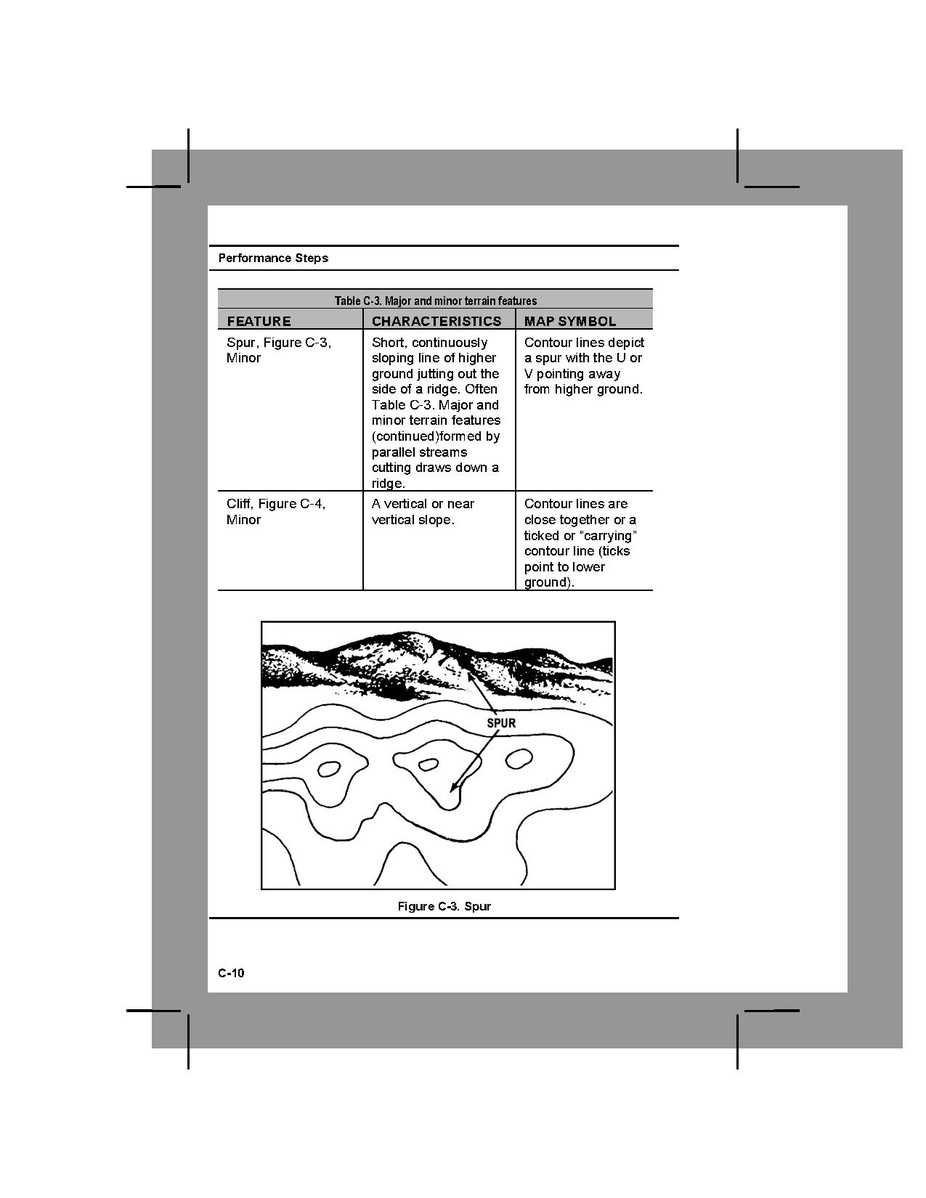 Performance Steps

Table C-3. Major and minor terrain features

| FEATURE | CHARACTERISTICS | MAP SYMBOL |
|---|---|---|
| Spur, Figure C-3, Minor | Short, continuously sloping line of higher ground jutting out the side of a ridge. Often Table C-3. Major and minor terrain features (continued)formed by parallel streams cutting draws down a ridge. | Contour lines depict a spur with the U or V pointing away from higher ground. |
| Cliff, Figure C-4, Minor | A vertical or near vertical slope. | Contour lines are close together or a ticked or "carrying" contour line (ticks point to lower ground). |

SPUR

Figure C-3. Spur

C-10