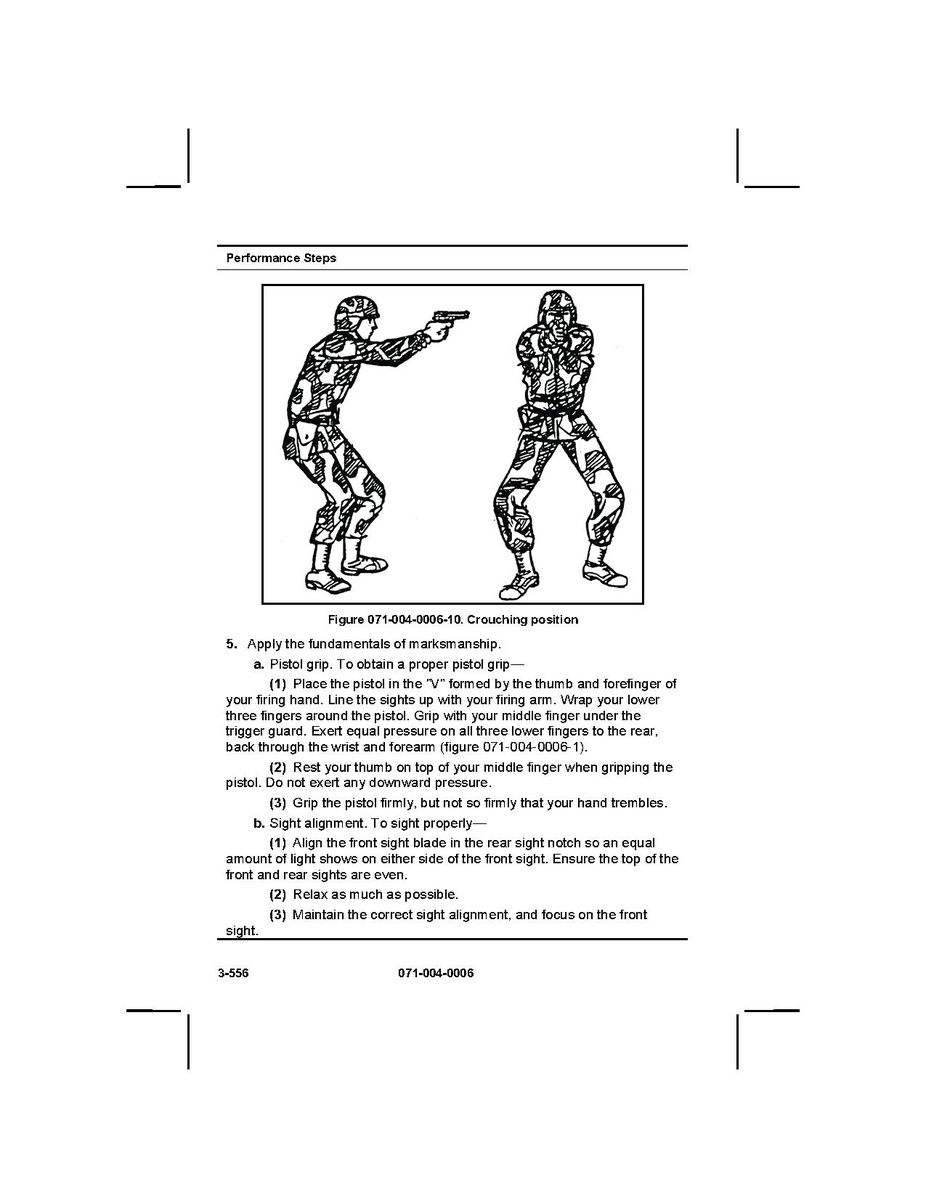 Performance Steps

Figure 071-004-0006-10. Crouching position

5. Apply the fundamentals of marksmanship.

a. Pistol grip. To obtain a proper pistol grip—

(1) Place the pistol in the "V" formed by the thumb and forefinger of your firing hand. Line the sights up with your firing arm. Wrap your lower three fingers around the pistol. Grip with your middle finger under the trigger guard. Exert equal pressure on all three lower fingers to the rear, back through the wrist and forearm (figure 071-004-0006-1).

(2) Rest your thumb on top of your middle finger when gripping the pistol. Do not exert any downward pressure.

(3) Grip the pistol firmly, but not so firmly that your hand trembles.

b. Sight alignment. To sight properly—

(1) Align the front sight blade in the rear sight notch so an equal amount of light shows on either side of the front sight. Ensure the top of the front and rear sights are even.

(2) Relax as much as possible.

(3) Maintain the correct sight alignment, and focus on the front sight.

3-556 071-004-0006