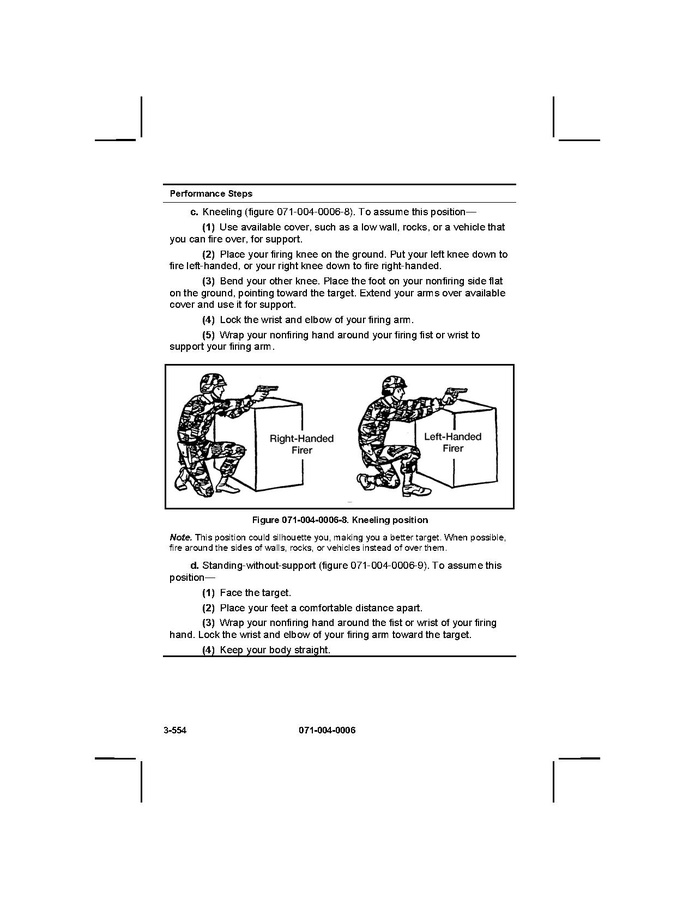 Performance Steps

c. Kneeling (figure 071-004-0006-8). To assume this position—

(1) Use available cover, such as a low wall, rocks, or a vehicle that you can fire over, for support.

(2) Place your firing knee on the ground. Put your left knee down to fire left-handed, or your right knee down to fire right-handed.

(3) Bend your other knee. Place the foot on your nonfiring side flat on the ground, pointing toward the target. Extend your arms over available cover and use it for support.

(4) Lock the wrist and elbow of your firing arm.

(5) Wrap your nonfiring hand around your firing fist or wrist to support your firing arm.

Right-Handed Firer

Left-Handed Firer

Figure 071-004-0006-8. Kneeling position

Note. This position could silhouette you, making you a better target. When possible, fire around the sides of walls, rocks, or vehicles instead of over them.

d. Standing-without-support (figure 071-004-0006-9). To assume this position—

(1) Face the target.

(2) Place your feet a comfortable distance apart.

(3) Wrap your nonfiring hand around the fist or wrist of your firing hand. Lock the wrist and elbow of your firing arm toward the target.

(4) Keep your body straight.

3-554 071-004-0006