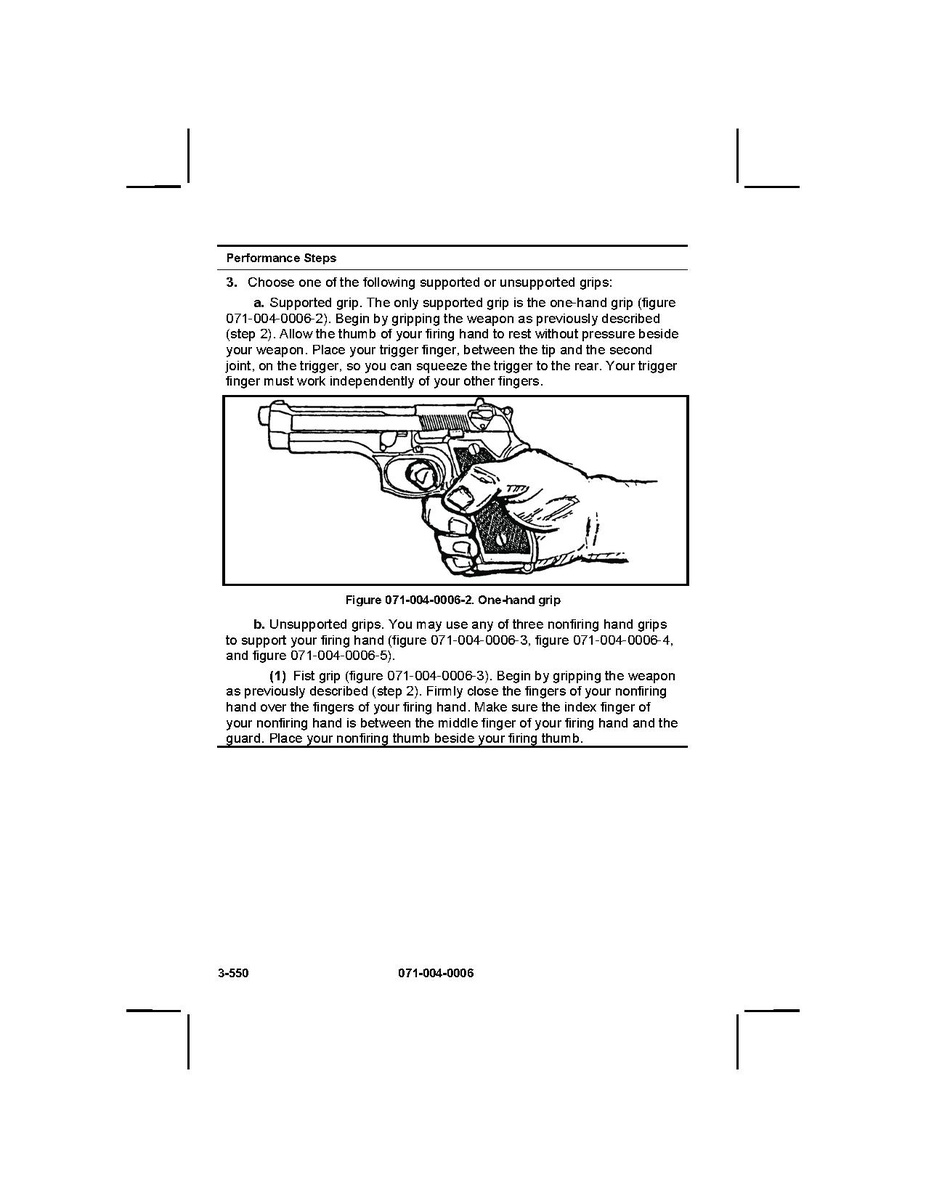 Performance Steps

3. Choose one of the following supported or unsupported grips:

a. Supported grip. The only supported grip is the one-hand grip (figure 071-004-0006-2). Begin by gripping the weapon as previously described (step 2). Allow the thumb of your firing hand to rest without pressure beside your weapon. Place your trigger finger, between the tip and the second joint, on the trigger, so you can squeeze the trigger to the rear. Your trigger finger must work independently of your other fingers.

Figure 071-004-0006-2. One-hand grip

b. Unsupported grips. You may use any of three nonfiring hand grips to support your firing hand (figure 071-004-0006-3, figure 071-004-0006-4, and figure 071-004-0006-5).

(1) Fist grip (figure 071-004-0006-3). Begin by gripping the weapon as previously described (step 2). Firmly close the fingers of your nonfiring hand over the fingers of your firing hand. Make sure the index finger of your nonfiring hand is between the middle finger of your firing hand and the guard. Place your nonfiring thumb beside your firing thumb.

3-550 071-004-0006