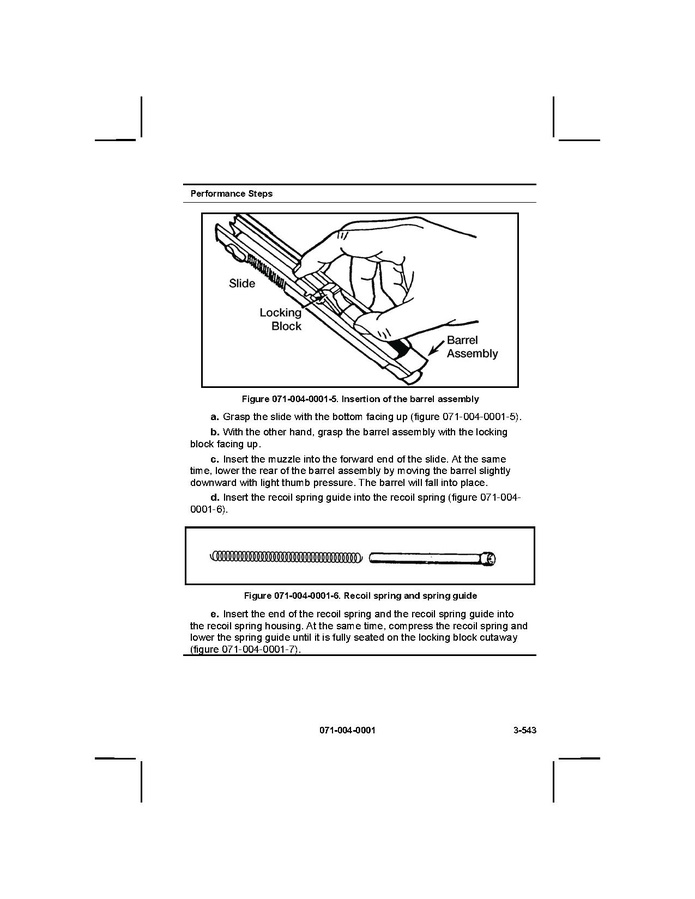 Performance Steps

Slide

Locking Block

Barrel Assembly

Figure 071-004-0001-5. Insertion of the barrel assembly

a. Grasp the slide with the bottom facing up (figure 071-004-0001-5).

b. With the other hand, grasp the barrel assembly with the locking block facing up.

c. Insert the muzzle into the forward end of the slide. At the same time, lower the rear of the barrel assembly by moving the barrel slightly downward with light thumb pressure. The barrel will fall into place.

d. Insert the recoil spring guide into the recoil spring (figure 071-004-0001-6).

Figure 071-004-0001-6. Recoil spring and spring guide

e. Insert the end of the recoil spring and the recoil spring guide into the recoil spring housing. At the same time, compress the recoil spring and lower the spring guide until it is fully seated on the locking block cutaway (figure 071-004-0001-7).

071-004-0001

3-543