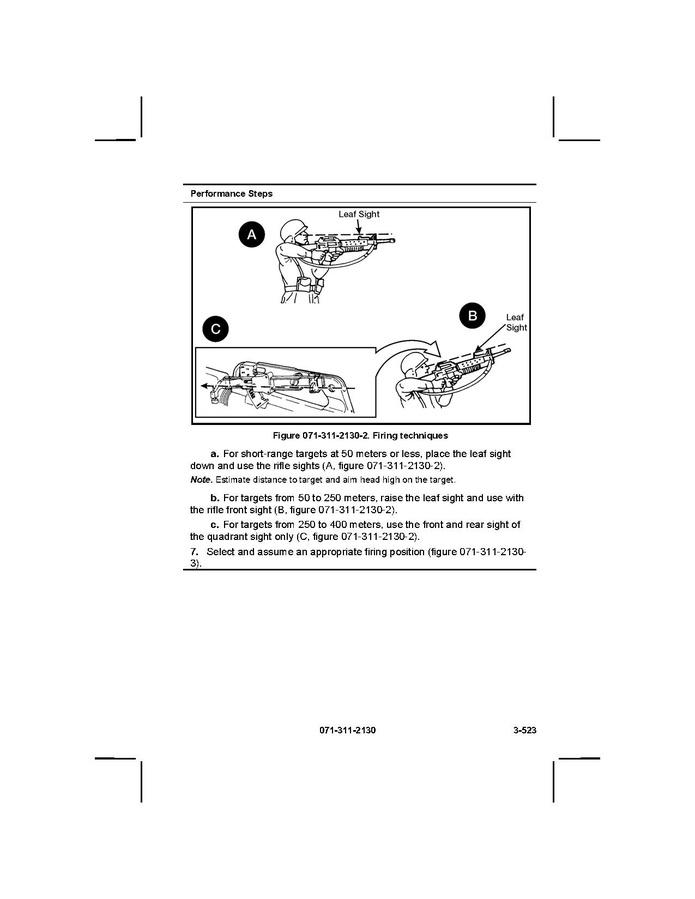 Performance Steps

Leaf Sight

A

B

Leaf Sight

C

Figure 071-311-2130-2. Firing techniques

a. For short-range targets at 50 meters or less, place the leaf sight down and use the rifle sights (A, figure 071-311-2130-2).

Note. Estimate distance to target and aim head high on the target.

b. For targets from 50 to 250 meters, raise the leaf sight and use with the rifle front sight (B, figure 071-311-2130-2).

c. For targets from 250 to 400 meters, use the front and rear sight of the quadrant sight only (C, figure 071-311-2130-2).

7. Select and assume an appropriate firing position (figure 071-311-2130-3).

071-311-2130

3-523