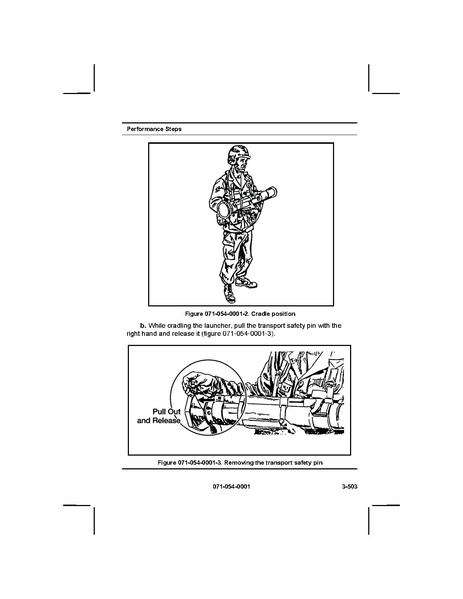 Performance Steps

Figure 071-054-0001-2. Cradle position

b. While cradling the launcher, pull the transport safety pin with the right hand and release it (figure 071-054-0001-3).

Pull Out and Release

Figure 071-054-0001-3. Removing the transport safety pin

071-054-0001

3-503