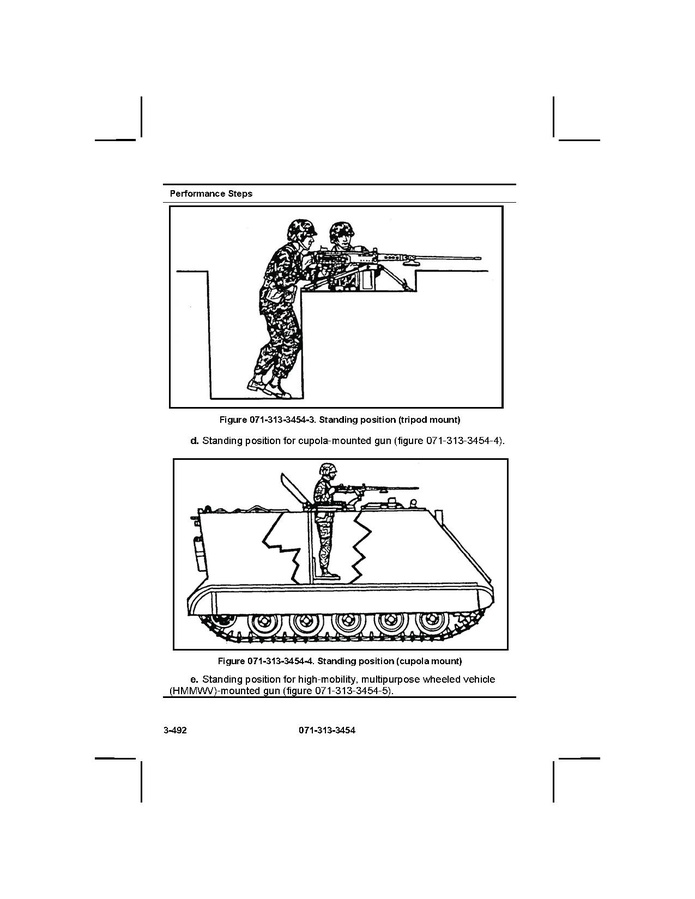 Performance Steps

Figure 071-313-3454-3. Standing position (tripod mount)

d. Standing position for cupola-mounted gun (figure 071-313-3454-4).

Figure 071-313-3454-4. Standing position (cupola mount)

e. Standing position for high-mobility, multipurpose wheeled vehicle (HMMWV)-mounted gun (figure 071-313-3454-5).

3-492 071-313-3454