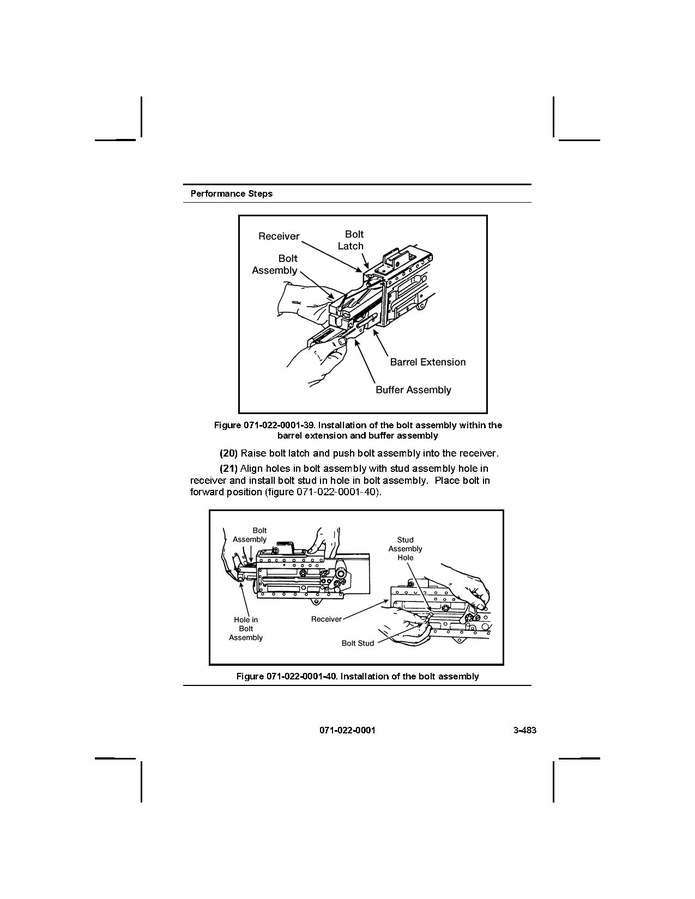 Performance Steps

Receiver

Bolt Latch

Bolt Assembly

Barrel Extension

Buffer Assembly

Figure 071-022-0001-39. Installation of the bolt assembly within the barrel extension and buffer assembly

(20) Raise bolt latch and push bolt assembly into the receiver.

(21) Align holes in bolt assembly with stud assembly hole in receiver and install bolt stud in hole in bolt assembly. Place bolt in forward position (figure 071-022-0001-40).

Bolt Assembly

Stud Assembly Hole

Hole in Bolt Assembly

Receiver

Bolt Stud

Figure 071-022-0001-40. Installation of the bolt assembly

071-022-0001

3-483