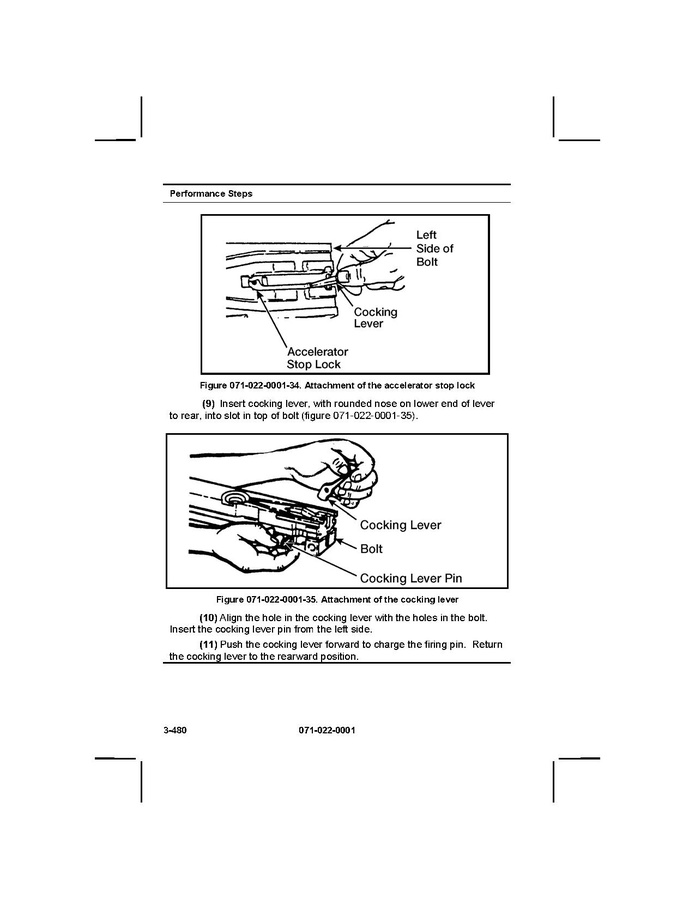 Performance Steps

Left Side of Bolt

Cocking Lever

Accelerator Stop Lock

Figure 071-022-0001-34. Attachment of the accelerator stop lock

(9) Insert cocking lever, with rounded nose on lower end of lever to rear, into slot in top of bolt (figure 071-022-0001-35).

Cocking Lever

Bolt

Cocking Lever Pin

Figure 071-022-0001-35. Attachment of the cocking lever

(10) Align the hole in the cocking lever with the holes in the bolt. Insert the cocking lever pin from the left side.

(11) Push the cocking lever forward to charge the firing pin. Return the cocking lever to the rearward position.

3-480 071-022-0001