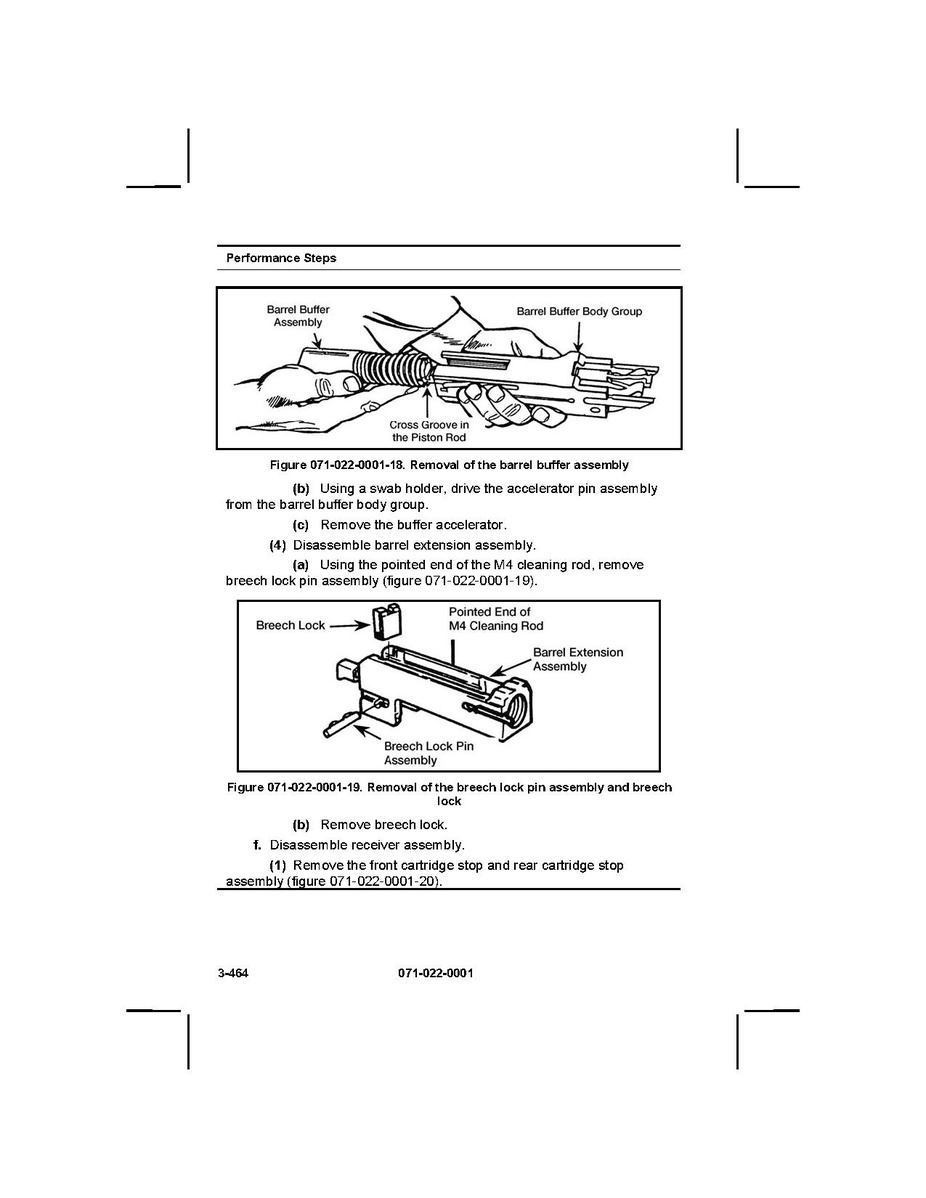 Performance Steps

Barrel Buffer Assembly

Barrel Buffer Body Group

Cross Groove in the Piston Rod

Figure 071-022-0001-18. Removal of the barrel buffer assembly

(b) Using a swab holder, drive the accelerator pin assembly from the barrel buffer body group.

(c) Remove the buffer accelerator.

(4) Disassemble barrel extension assembly.

(a) Using the pointed end of the M4 cleaning rod, remove breech lock pin assembly (figure 071-022-0001-19).

Breech Lock

Pointed End of M4 Cleaning Rod

Barrel Extension Assembly

Breech Lock Pin Assembly

Figure 071-022-0001-19. Removal of the breech lock pin assembly and breech lock

(b) Remove breech lock.

f. Disassemble receiver assembly.

(1) Remove the front cartridge stop and rear cartridge stop assembly (figure 071-022-0001-20).

3-464 071-022-0001