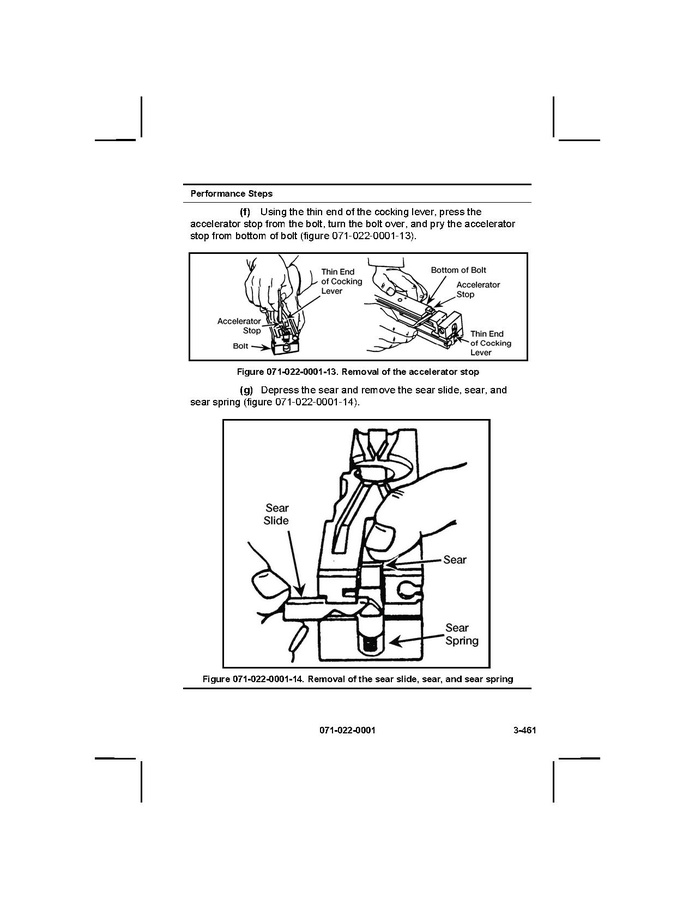 Performance Steps

(f) Using the thin end of the cocking lever, press the accelerator stop from the bolt, turn the bolt over, and pry the accelerator stop from bottom of bolt (figure 071-022-0001-13).

Thin End of Cocking Lever

Accelerator Stop

Bolt

Bottom of Bolt

Accelerator Stop

Thin End of Cocking Lever

Figure 071-022-0001-13. Removal of the accelerator stop

(g) Depress the sear and remove the sear slide, sear, and sear spring (figure 071-022-0001-14).

Sear Slide

Sear

Sear Spring

Figure 071-022-0001-14. Removal of the sear slide, sear, and sear spring

071-022-0001

3-461