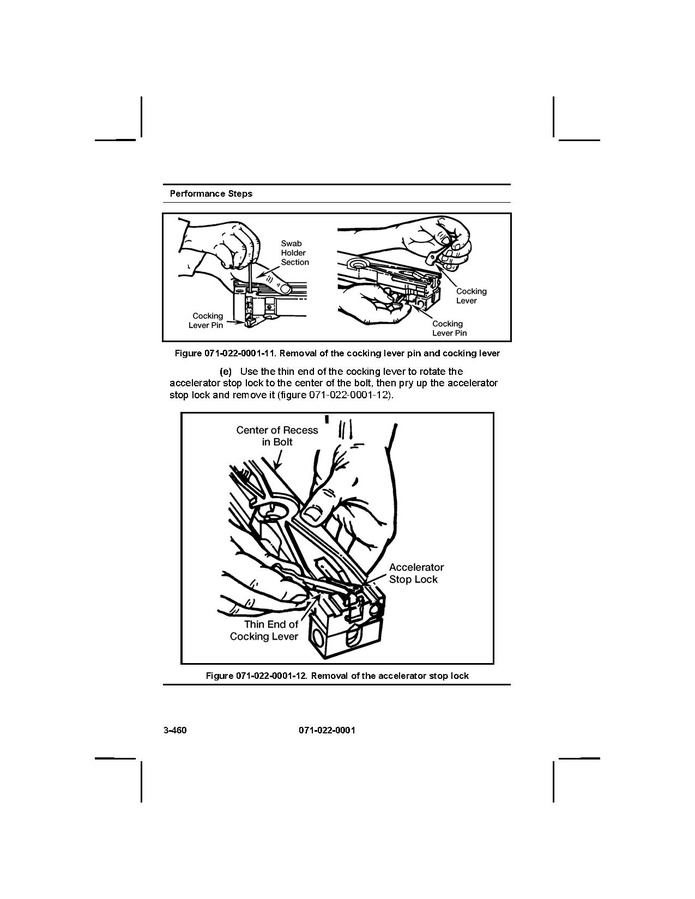 Performance Steps

Swab Holder Section

Cocking Lever Pin

Cocking Lever

Cocking Lever Pin

Figure 071-022-0001-11. Removal of the cocking lever pin and cocking lever

(e) Use the thin end of the cocking lever to rotate the accelerator stop lock to the center of the bolt, then pry up the accelerator stop lock and remove it (figure 071-022-0001-12).

Center of Recess in Bolt

Accelerator Stop Lock

Thin End of Cocking Lever

Figure 071-022-0001-12. Removal of the accelerator stop lock

3-460

071-022-0001