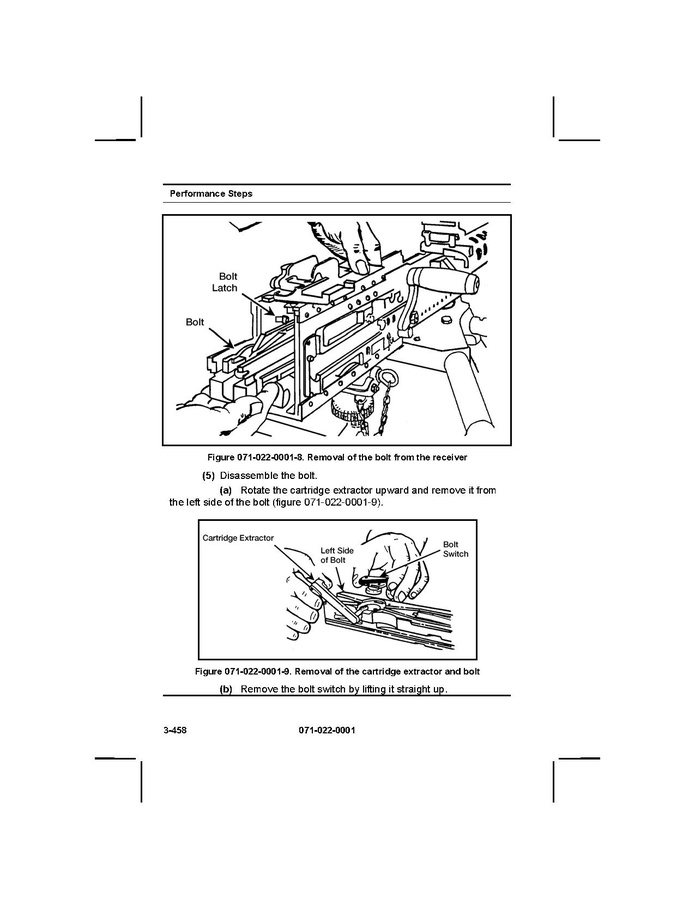 Performance Steps

Bolt Latch

Bolt

Figure 071-022-0001-8. Removal of the bolt from the receiver

(5) Disassemble the bolt.

(a) Rotate the cartridge extractor upward and remove it from the left side of the bolt (figure 071-022-0001-9).

Cartridge Extractor

Left Side of Bolt

Bolt Switch

Figure 071-022-0001-9. Removal of the cartridge extractor and bolt

(b) Remove the bolt switch by lifting it straight up.

3-458

071-022-0001