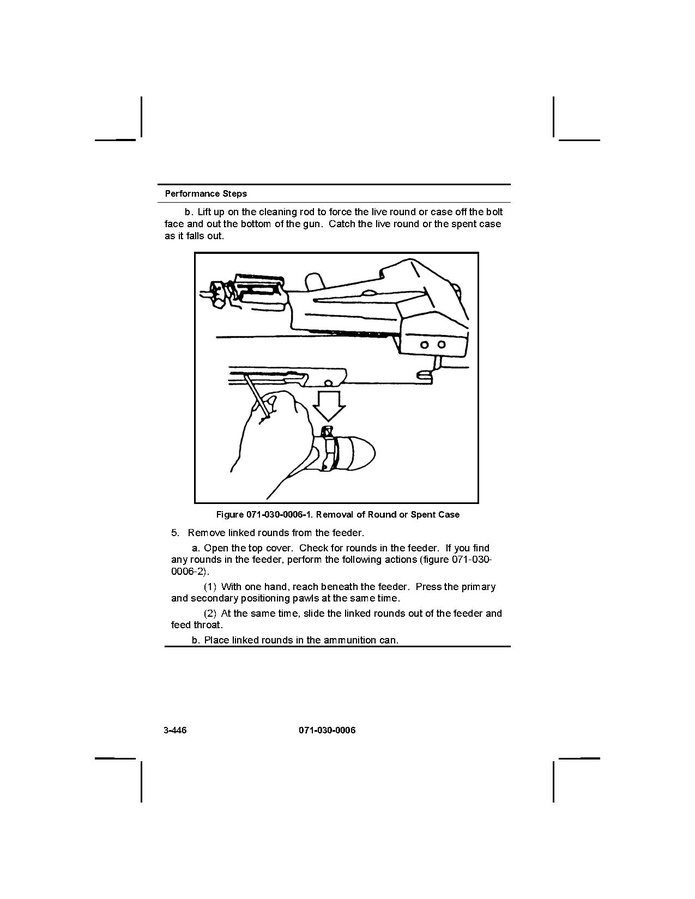 Performance Steps

b. Lift up on the cleaning rod to force the live round or case off the bolt face and out the bottom of the gun. Catch the live round or the spent case as it falls out.

Figure 071-030-0006-1. Removal of Round or Spent Case

5. Remove linked rounds from the feeder.

a. Open the top cover. Check for rounds in the feeder. If you find any rounds in the feeder, perform the following actions (figure 071-030-0006-2).

(1) With one hand, reach beneath the feeder. Press the primary and secondary positioning pawls at the same time.

(2) At the same time, slide the linked rounds out of the feeder and feed throat.

b. Place linked rounds in the ammunition can.

3-446 071-030-0006