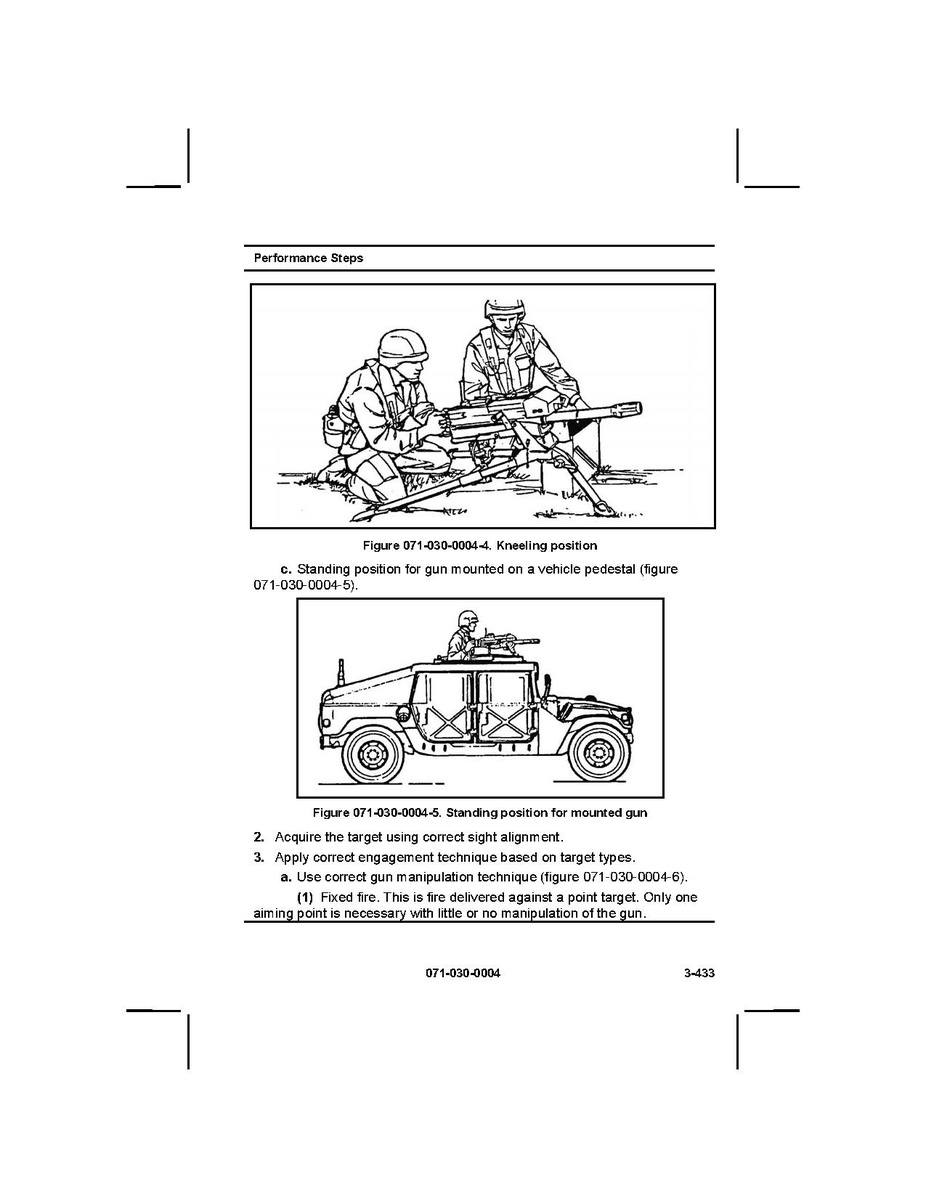 Performance Steps

Figure 071-030-0004-4. Kneeling position

c. Standing position for gun mounted on a vehicle pedestal (figure 071-030-0004-5).

Figure 071-030-0004-5. Standing position for mounted gun

2. Acquire the target using correct sight alignment.

3. Apply correct engagement technique based on target types.

a. Use correct gun manipulation technique (figure 071-030-0004-6).

(1) Fixed fire. This is fire delivered against a point target. Only one aiming point is necessary with little or no manipulation of the gun.

071-030-0004

3-433