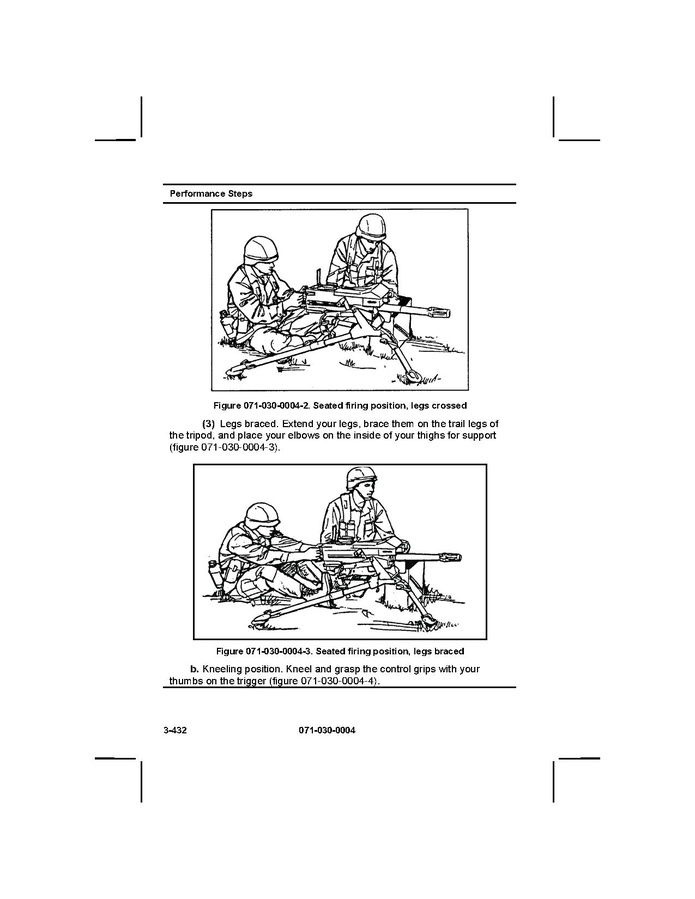 Performance Steps

Figure 071-030-0004-2. Seated firing position, legs crossed

(3) Legs braced. Extend your legs, brace them on the trail legs of the tripod, and place your elbows on the inside of your thighs for support (figure 071-030-0004-3).

Figure 071-030-0004-3. Seated firing position, legs braced

b. Kneeling position. Kneel and grasp the control grips with your thumbs on the trigger (figure 071-030-0004-4).

3-432 071-030-0004