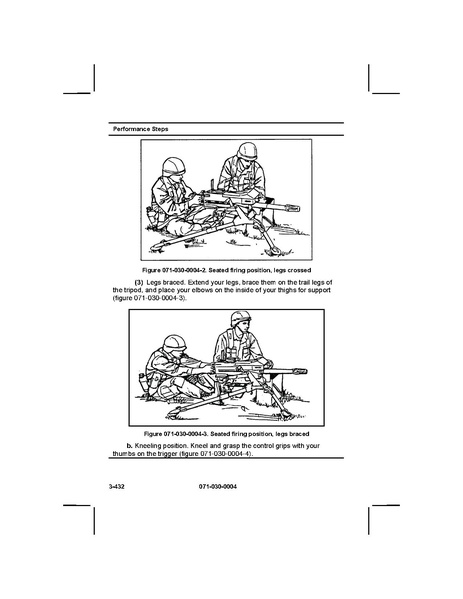 Performance Steps

Figure 071-030-0004-2. Seated firing position, legs crossed

(3) Legs braced. Extend your legs, brace them on the trail legs of the tripod, and place your elbows on the inside of your thighs for support (figure 071-030-0004-3).

Figure 071-030-0004-3. Seated firing position, legs braced

b. Kneeling position. Kneel and grasp the control grips with your thumbs on the trigger (figure 071-030-0004-4).

3-432 071-030-0004