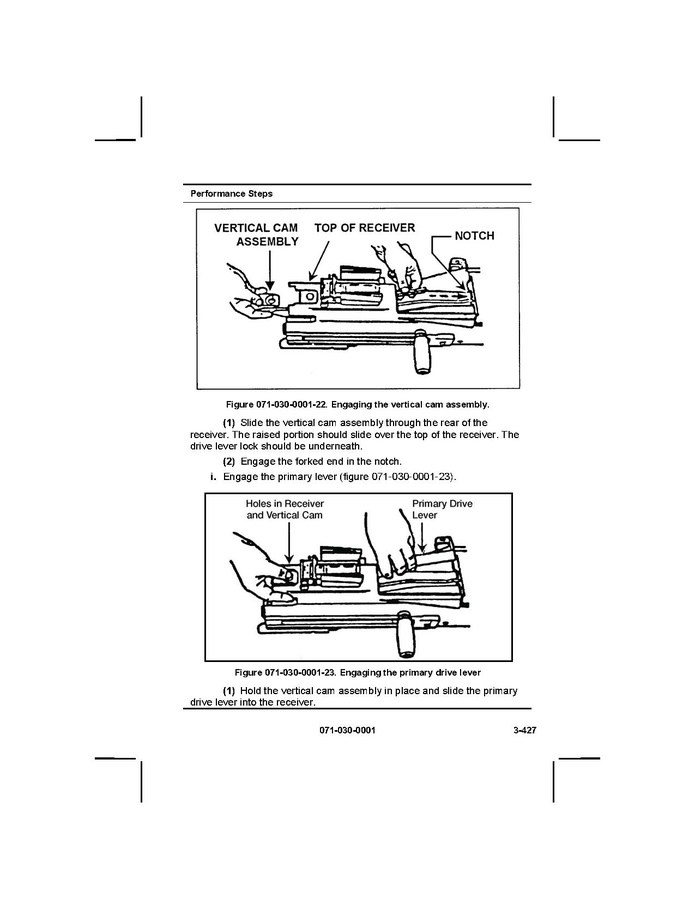 Performance Steps

VERTICAL CAM ASSEMBLY

TOP OF RECEIVER

NOTCH

Figure 071-030-0001-22. Engaging the vertical cam assembly.

(1) Slide the vertical cam assembly through the rear of the receiver. The raised portion should slide over the top of the receiver. The drive lever lock should be underneath.

(2) Engage the forked end in the notch.

i. Engage the primary lever (figure 071-030-0001-23).

Holes in Receiver and Vertical Cam

Primary Drive Lever

Figure 071-030-0001-23. Engaging the primary drive lever

(1) Hold the vertical cam assembly in place and slide the primary drive lever into the receiver.

071-030-0001

3-427