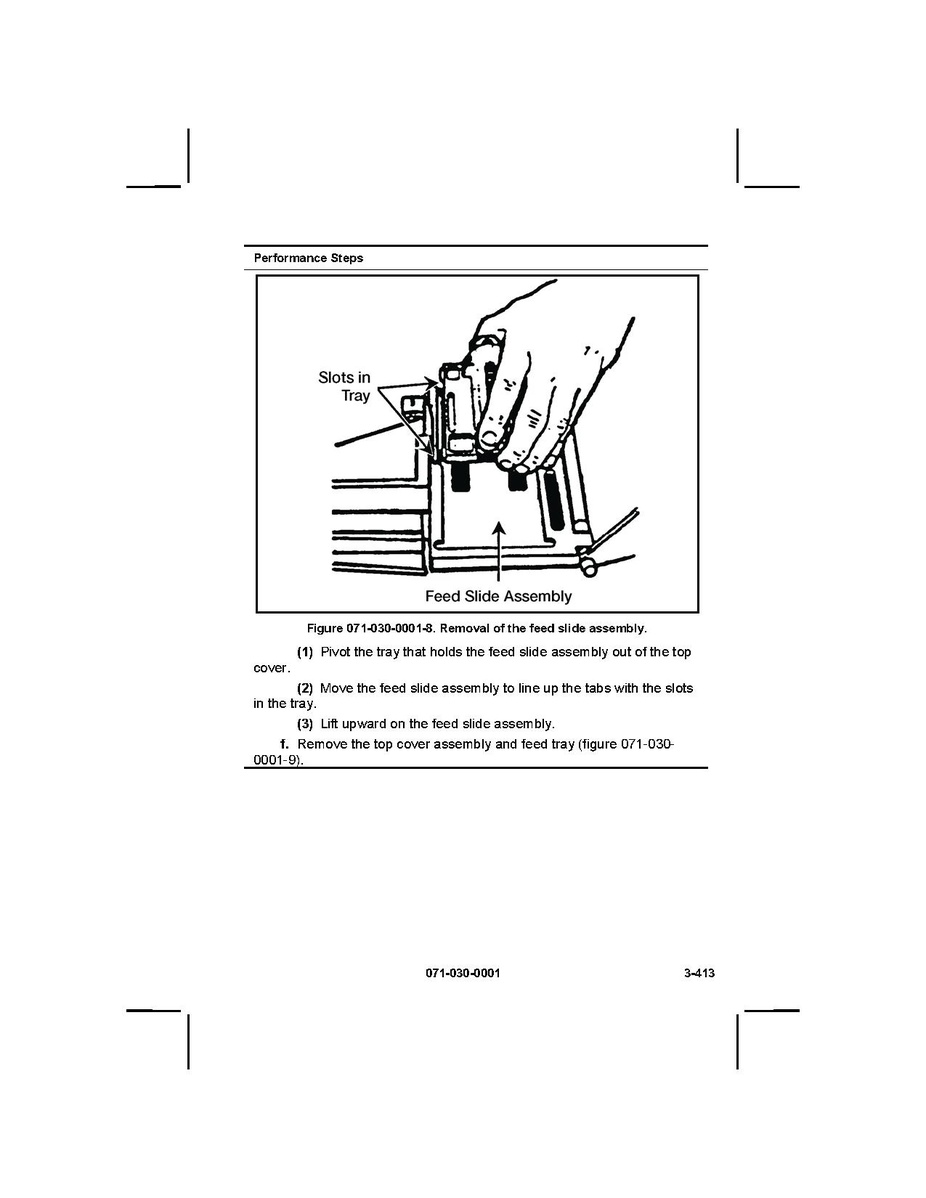 Performance Steps

Slots in Tray

Feed Slide Assembly

Figure 071-030-0001-8. Removal of the feed slide assembly.

(1) Pivot the tray that holds the feed slide assembly out of the top cover.

(2) Move the feed slide assembly to line up the tabs with the slots in the tray.

(3) Lift upward on the feed slide assembly.

f. Remove the top cover assembly and feed tray (figure 071-030-0001-9).

071-030-0001

3-413