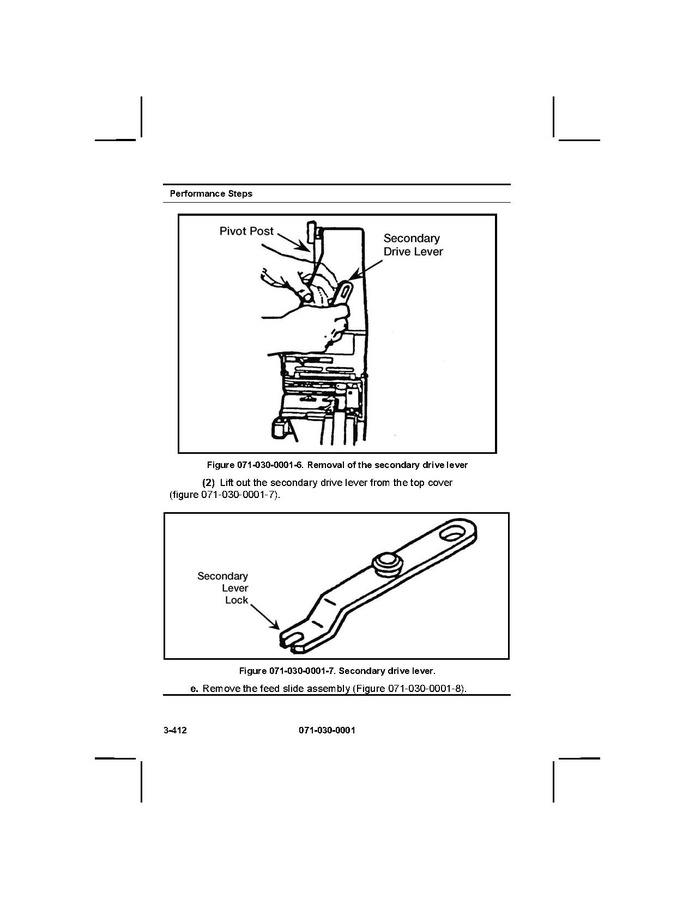 Performance Steps

Pivot Post

Secondary Drive Lever

Figure 071-030-0001-6. Removal of the secondary drive lever

(2) Lift out the secondary drive lever from the top cover (figure 071-030-0001-7).

Secondary Lever Lock

Figure 071-030-0001-7. Secondary drive lever.

e. Remove the feed slide assembly (Figure 071-030-0001-8).

3-412

071-030-0001