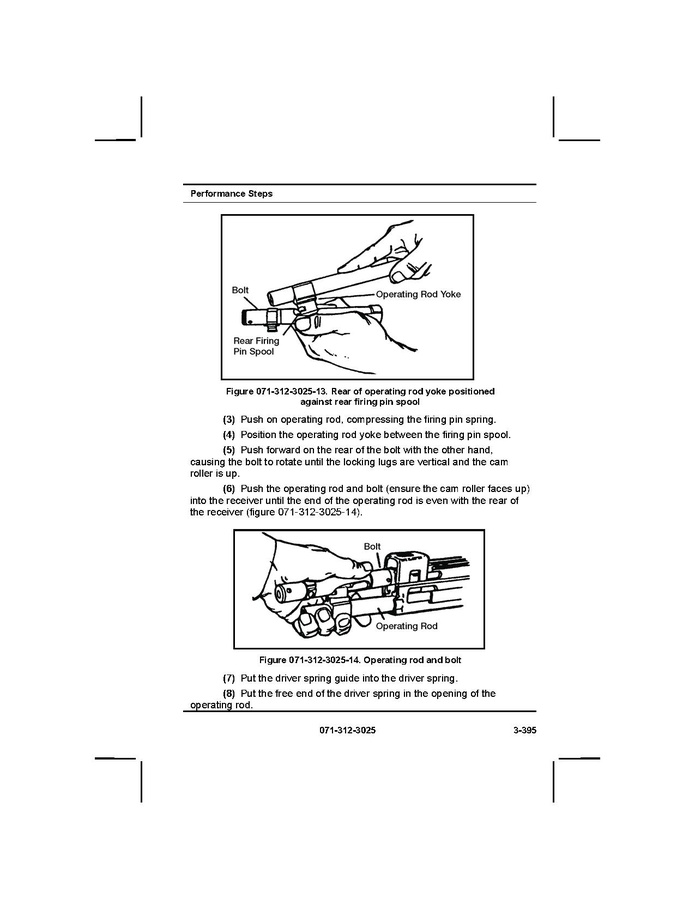 Performance Steps

Bolt

Operating Rod Yoke

Rear Firing Pin Spool

Figure 071-312-3025-13. Rear of operating rod yoke positioned against rear firing pin spool

(3) Push on operating rod, compressing the firing pin spring.

(4) Position the operating rod yoke between the firing pin spool.

(5) Push forward on the rear of the bolt with the other hand, causing the bolt to rotate until the locking lugs are vertical and the cam roller is up.

(6) Push the operating rod and bolt (ensure the cam roller faces up) into the receiver until the end of the operating rod is even with the rear of the receiver (figure 071-312-3025-14).

Bolt

Operating Rod

Figure 071-312-3025-14. Operating rod and bolt

(7) Put the driver spring guide into the driver spring.

(8) Put the free end of the driver spring in the opening of the operating rod.

071-312-3025

3-395