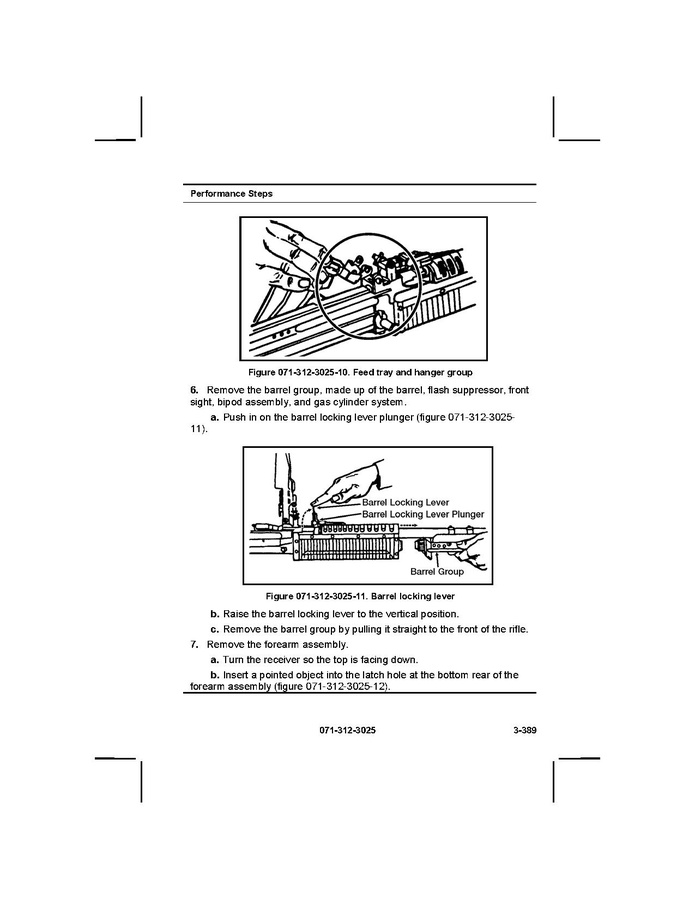 Performance Steps

Figure 071-312-3025-10. Feed tray and hanger group

6. Remove the barrel group, made up of the barrel, flash suppressor, front sight, bipod assembly, and gas cylinder system.

a. Push in on the barrel locking lever plunger (figure 071-312-3025-11).

Barrel Locking Lever
Barrel Locking Lever Plunger
Barrel Group

Figure 071-312-3025-11. Barrel locking lever

b. Raise the barrel locking lever to the vertical position.

c. Remove the barrel group by pulling it straight to the front of the rifle.

7. Remove the forearm assembly.

a. Turn the receiver so the top is facing down.

b. Insert a pointed object into the latch hole at the bottom rear of the forearm assembly (figure 071-312-3025-12).

071-312-3025 3-389