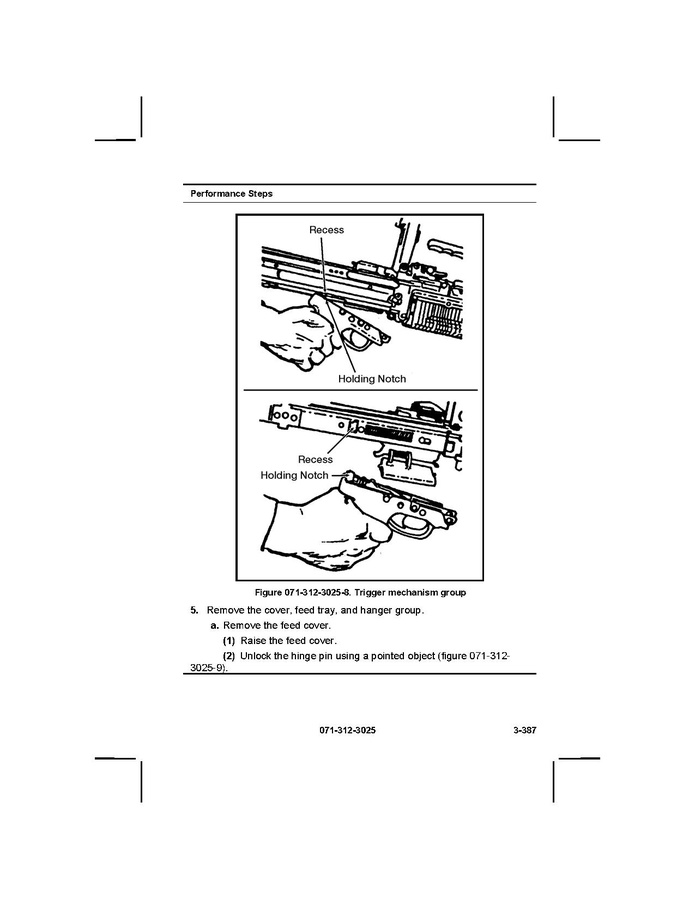 Performance Steps

Recess

Holding Notch

Recess

Holding Notch

Figure 071-312-3025-8. Trigger mechanism group

5. Remove the cover, feed tray, and hanger group.

a. Remove the feed cover.

(1) Raise the feed cover.

(2) Unlock the hinge pin using a pointed object (figure 071-312-3025-9).

071-312-3025

3-387