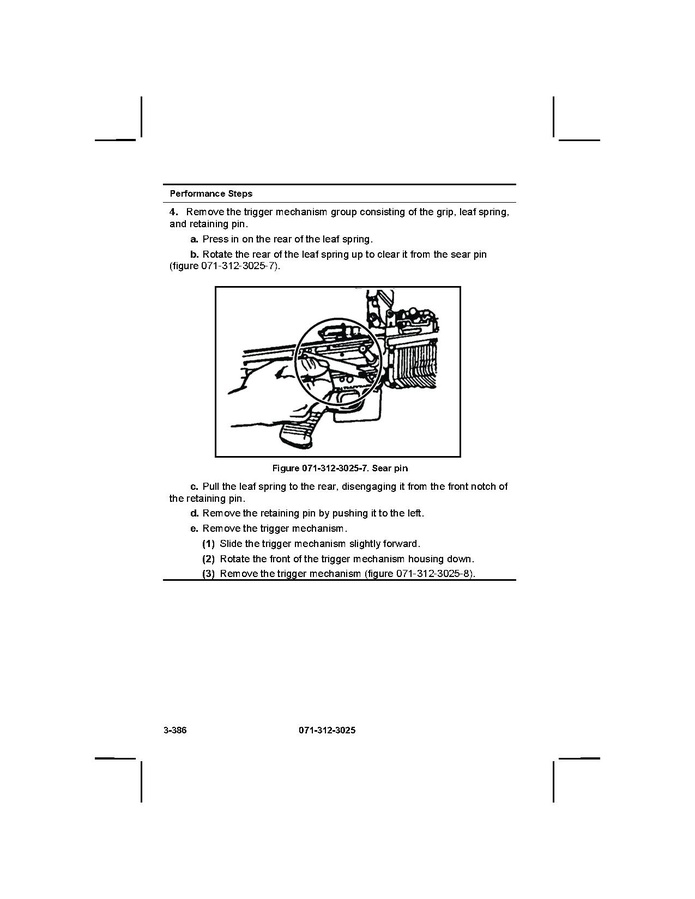 Performance Steps

4. Remove the trigger mechanism group consisting of the grip, leaf spring, and retaining pin.

a. Press in on the rear of the leaf spring.

b. Rotate the rear of the leaf spring up to clear it from the sear pin (figure 071-312-3025-7).

Figure 071-312-3025-7. Sear pin

c. Pull the leaf spring to the rear, disengaging it from the front notch of the retaining pin.

d. Remove the retaining pin by pushing it to the left.

e. Remove the trigger mechanism.

(1) Slide the trigger mechanism slightly forward.

(2) Rotate the front of the trigger mechanism housing down.

(3) Remove the trigger mechanism (figure 071-312-3025-8).

3-386 071-312-3025