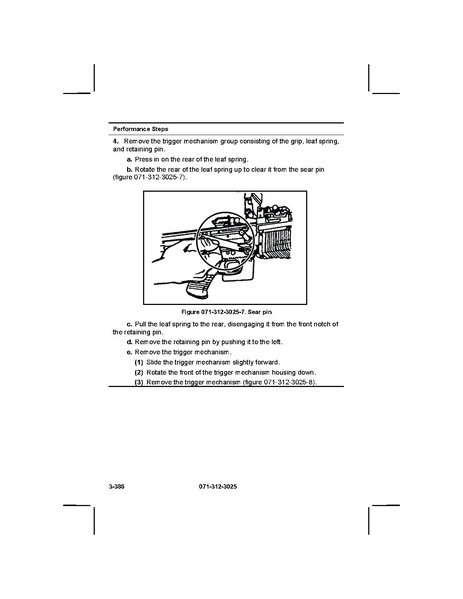 Performance Steps

4. Remove the trigger mechanism group consisting of the grip, leaf spring, and retaining pin.

a. Press in on the rear of the leaf spring.

b. Rotate the rear of the leaf spring up to clear it from the sear pin (figure 071-312-3025-7).

Figure 071-312-3025-7. Sear pin

c. Pull the leaf spring to the rear, disengaging it from the front notch of the retaining pin.

d. Remove the retaining pin by pushing it to the left.

e. Remove the trigger mechanism.

(1) Slide the trigger mechanism slightly forward.

(2) Rotate the front of the trigger mechanism housing down.

(3) Remove the trigger mechanism (figure 071-312-3025-8).

3-386 071-312-3025