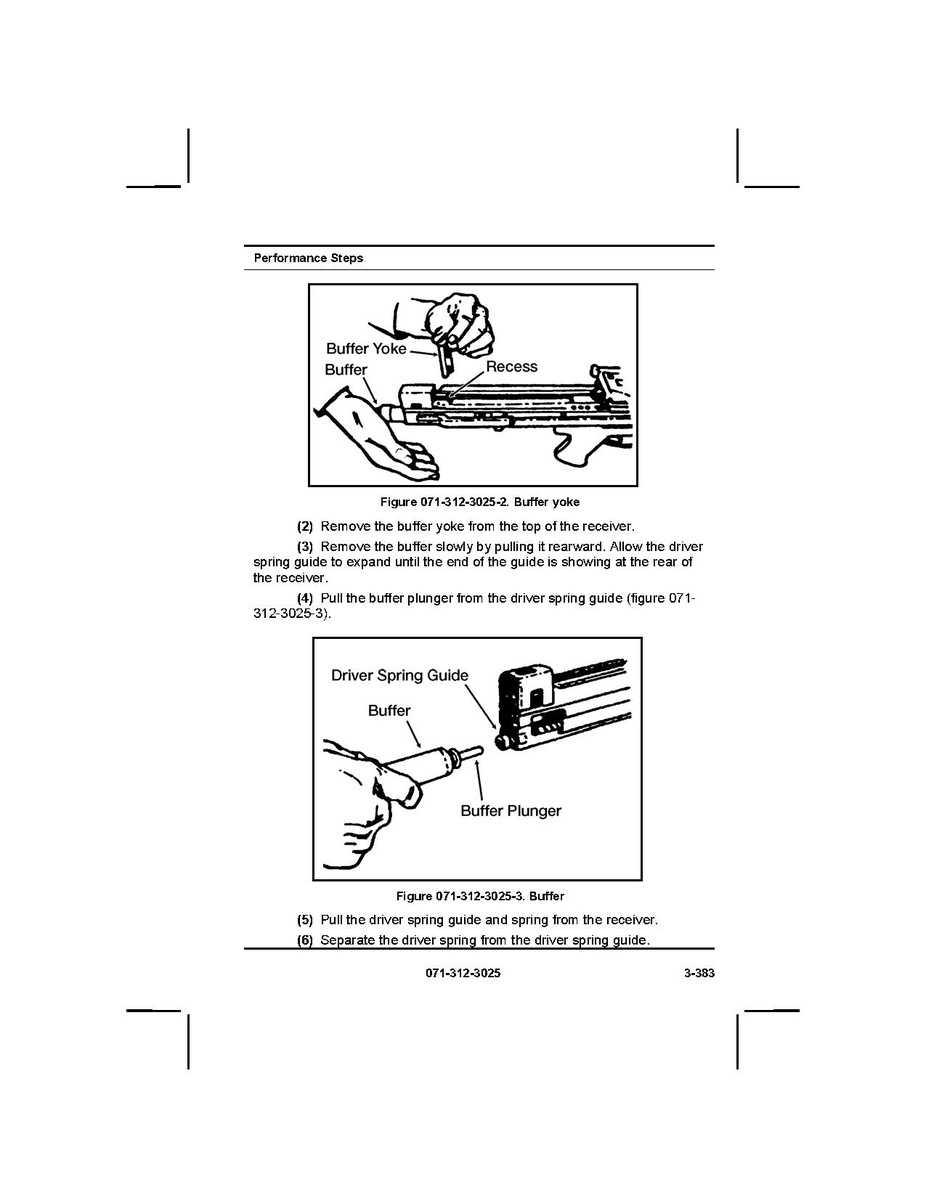 Performance Steps

Buffer Yoke
Buffer
Recess

Figure 071-312-3025-2. Buffer yoke

(2) Remove the buffer yoke from the top of the receiver.

(3) Remove the buffer slowly by pulling it rearward. Allow the driver spring guide to expand until the end of the guide is showing at the rear of the receiver.

(4) Pull the buffer plunger from the driver spring guide (figure 071-312-3025-3).

Driver Spring Guide
Buffer
Buffer Plunger

Figure 071-312-3025-3. Buffer

(5) Pull the driver spring guide and spring from the receiver.

(6) Separate the driver spring from the driver spring guide.

071-312-3025 3-383