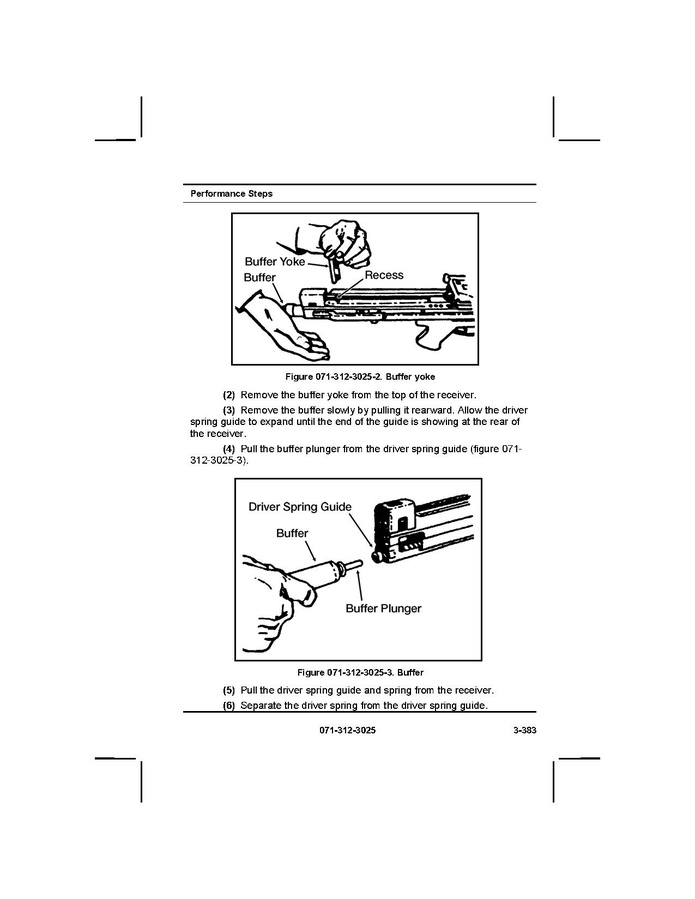 Performance Steps

Buffer Yoke

Buffer

Recess

Figure 071-312-3025-2. Buffer yoke

(2) Remove the buffer yoke from the top of the receiver.

(3) Remove the buffer slowly by pulling it rearward. Allow the driver spring guide to expand until the end of the guide is showing at the rear of the receiver.

(4) Pull the buffer plunger from the driver spring guide (figure 071-312-3025-3).

Driver Spring Guide

Buffer

Buffer Plunger

Figure 071-312-3025-3. Buffer

(5) Pull the driver spring guide and spring from the receiver.

(6) Separate the driver spring from the driver spring guide.

071-312-3025

3-383