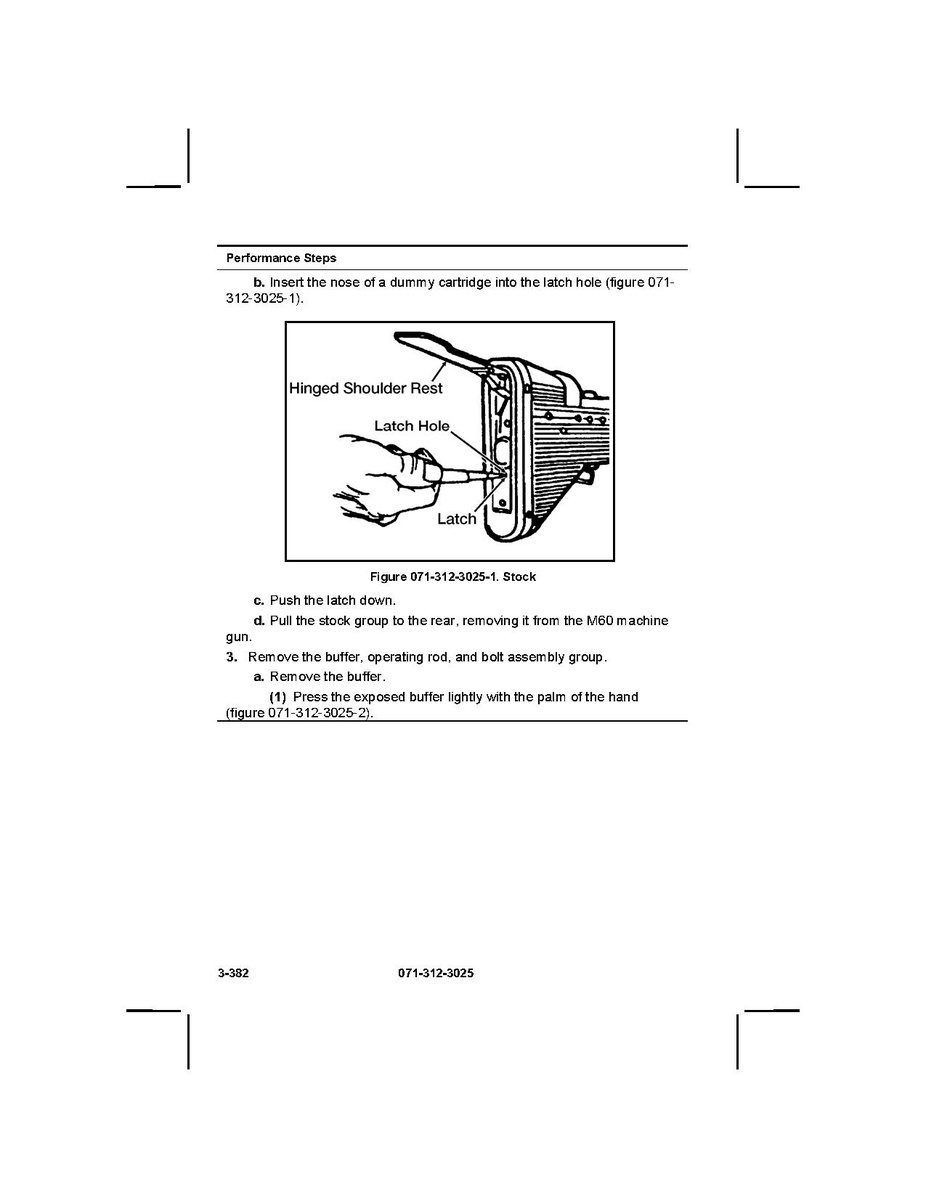 Performance Steps

b. Insert the nose of a dummy cartridge into the latch hole (figure 071-312-3025-1).

Hinged Shoulder Rest

Latch Hole

Latch

Figure 071-312-3025-1. Stock

c. Push the latch down.

d. Pull the stock group to the rear, removing it from the M60 machine gun.

3. Remove the buffer, operating rod, and bolt assembly group.

a. Remove the buffer.

(1) Press the exposed buffer lightly with the palm of the hand (figure 071-312-3025-2).

3-382 071-312-3025