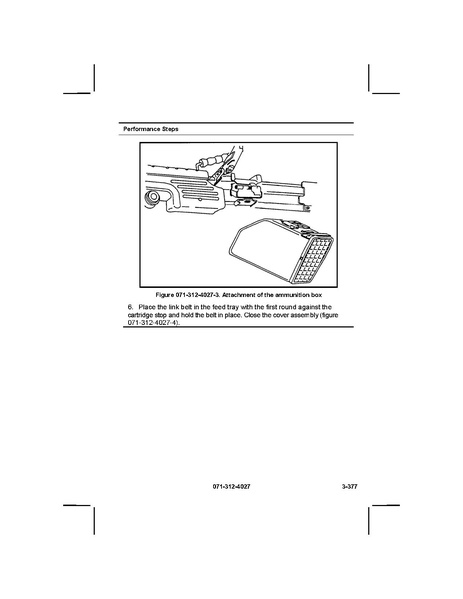 Performance Steps

Figure 071-312-4027-3. Attachment of the ammunition box

6. Place the link belt in the feed tray with the first round against the cartridge stop and hold the belt in place. Close the cover assembly (figure 071-312-4027-4).

071-312-4027

3-377