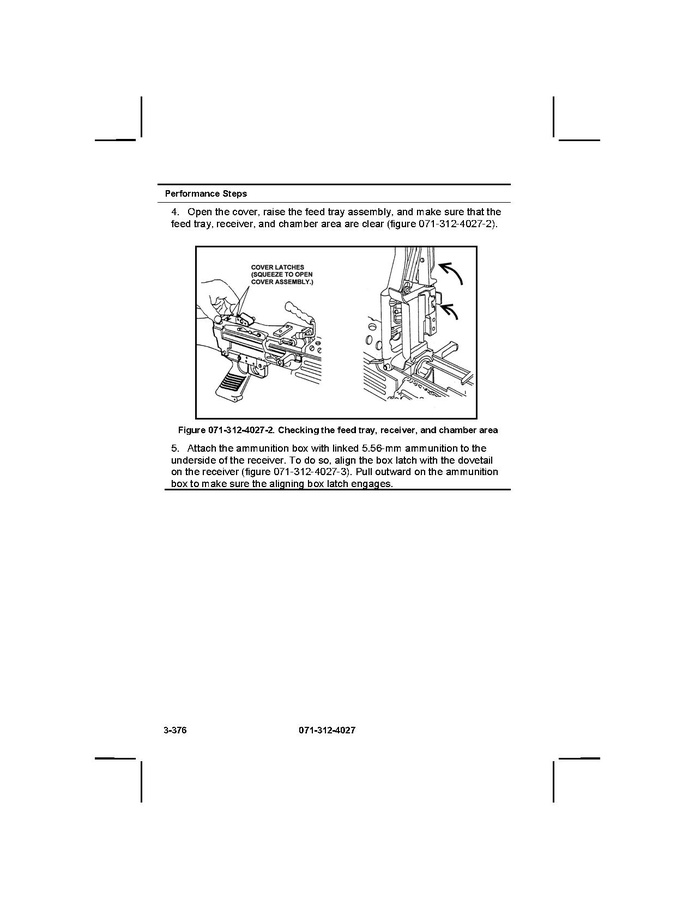 Performance Steps

4. Open the cover, raise the feed tray assembly, and make sure that the feed tray, receiver, and chamber area are clear (figure 071-312-4027-2).

COVER LATCHES (SQUEEZE TO OPEN COVER ASSEMBLY.)

Figure 071-312-4027-2. Checking the feed tray, receiver, and chamber area

5. Attach the ammunition box with linked 5.56-mm ammunition to the underside of the receiver. To do so, align the box latch with the dovetail on the receiver (figure 071-312-4027-3). Pull outward on the ammunition box to make sure the aligning box latch engages.

3-376 071-312-4027