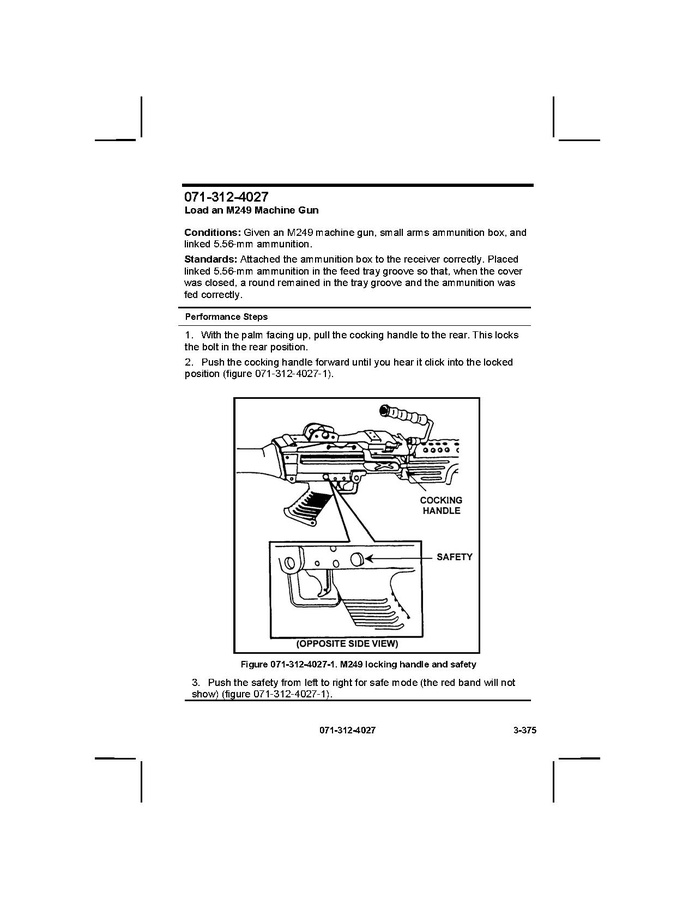 071-312-4027
Load an M249 Machine Gun

Conditions: Given an M249 machine gun, small arms ammunition box, and linked 5.56-mm ammunition.

Standards: Attached the ammunition box to the receiver correctly. Placed linked 5.56-mm ammunition in the feed tray groove so that, when the cover was closed, a round remained in the tray groove and the ammunition was fed correctly.

Performance Steps

1. With the palm facing up, pull the cocking handle to the rear. This locks the bolt in the rear position.

2. Push the cocking handle forward until you hear it click into the locked position (figure 071-312-4027-1).

COCKING HANDLE

SAFETY

(OPPOSITE SIDE VIEW)

Figure 071-312-4027-1. M249 locking handle and safety

3. Push the safety from left to right for safe mode (the red band will not show) (figure 071-312-4027-1).

071-312-4027

3-375