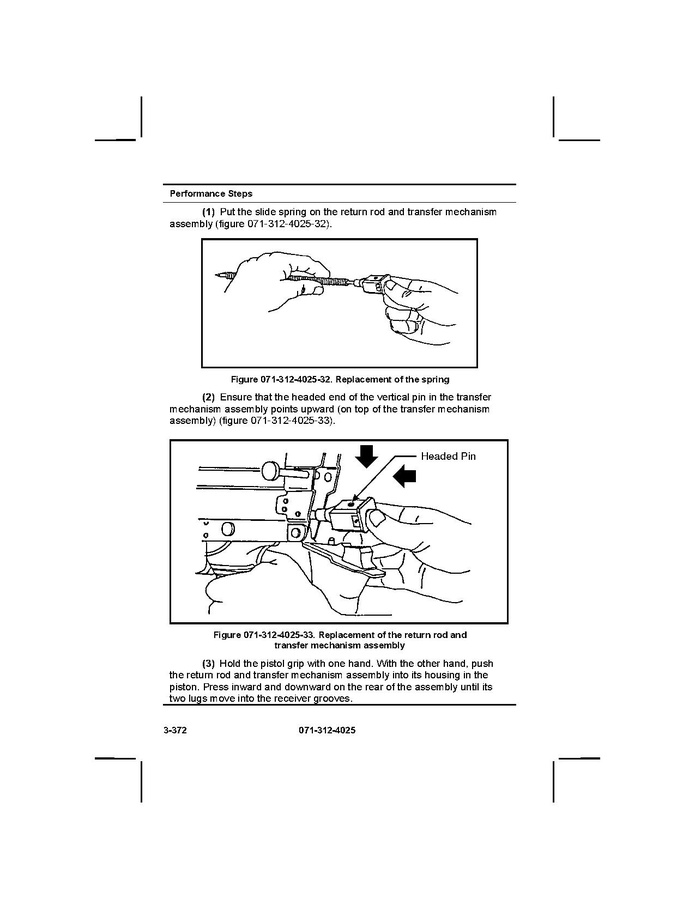 Performance Steps

(1) Put the slide spring on the return rod and transfer mechanism assembly (figure 071-312-4025-32).

Figure 071-312-4025-32. Replacement of the spring

(2) Ensure that the headed end of the vertical pin in the transfer mechanism assembly points upward (on top of the transfer mechanism assembly) (figure 071-312-4025-33).

Headed Pin

Figure 071-312-4025-33. Replacement of the return rod and transfer mechanism assembly

(3) Hold the pistol grip with one hand. With the other hand, push the return rod and transfer mechanism assembly into its housing in the piston. Press inward and downward on the rear of the assembly until its two lugs move into the receiver grooves.

3-372 071-312-4025