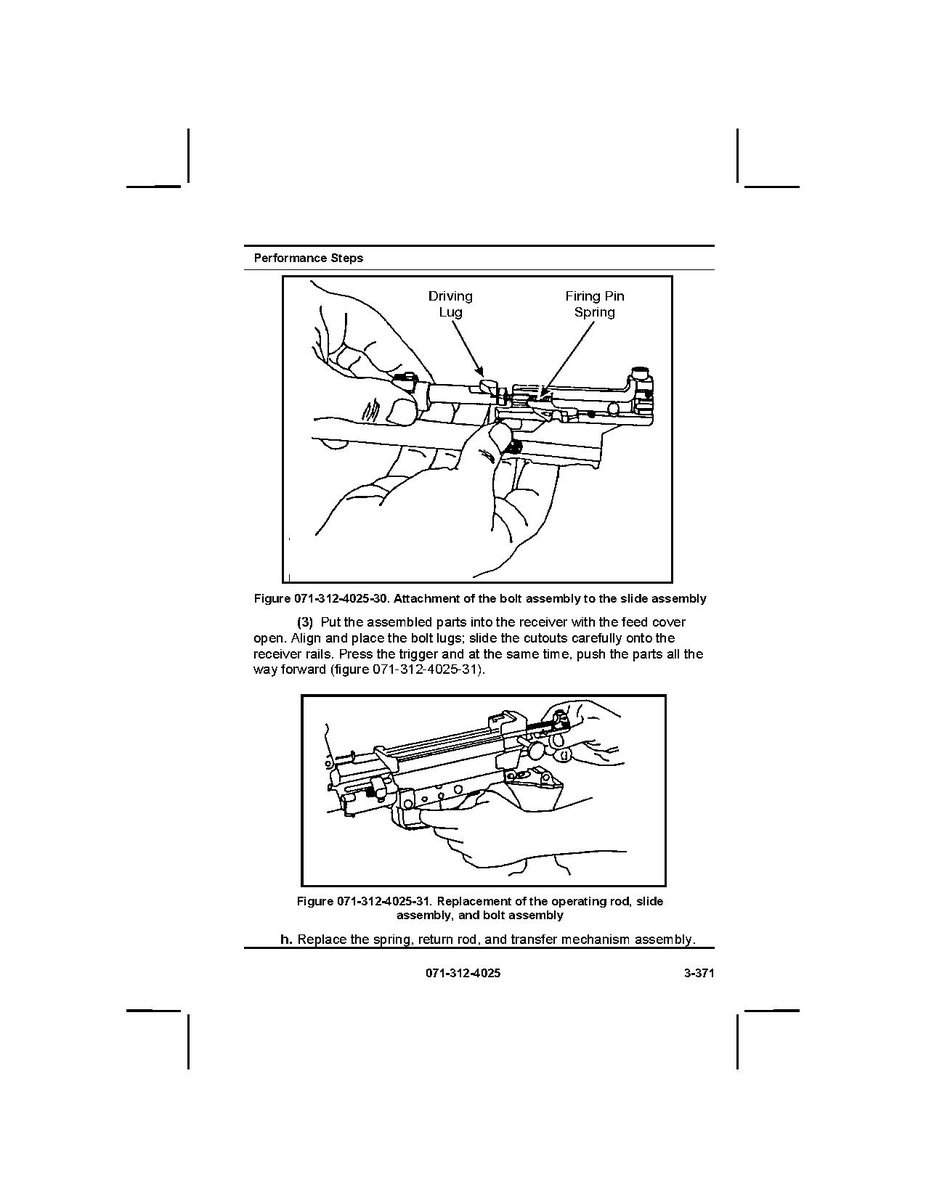 Performance Steps

Driving Lug

Firing Pin Spring

Figure 071-312-4025-30. Attachment of the bolt assembly to the slide assembly

(3) Put the assembled parts into the receiver with the feed cover open. Align and place the bolt lugs; slide the cutouts carefully onto the receiver rails. Press the trigger and at the same time, push the parts all the way forward (figure 071-312-4025-31).

Figure 071-312-4025-31. Replacement of the operating rod, slide assembly, and bolt assembly

h. Replace the spring, return rod, and transfer mechanism assembly.

071-312-4025

3-371