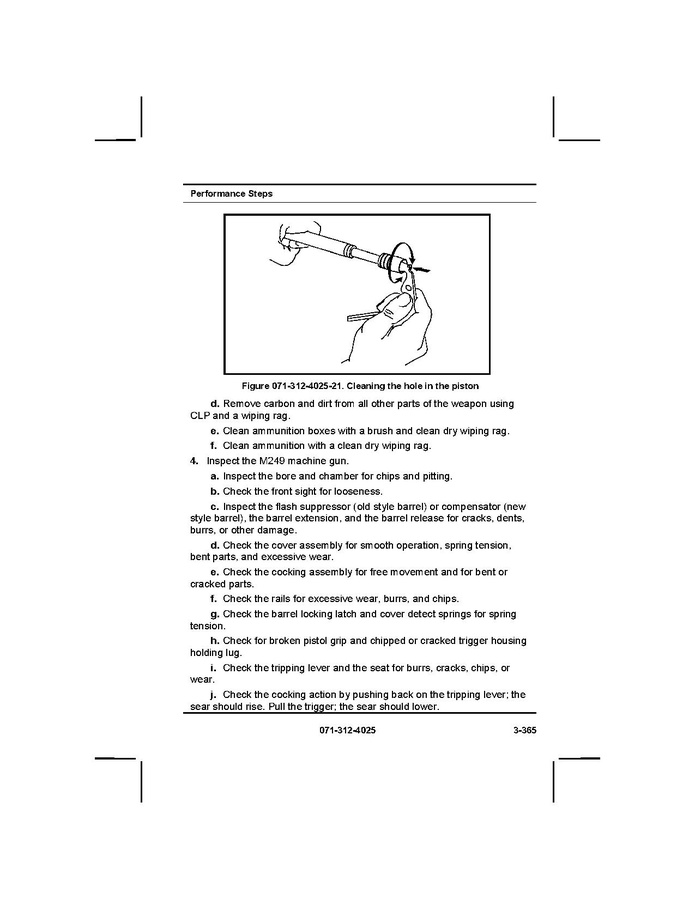 Performance Steps

Figure 071-312-4025-21. Cleaning the hole in the piston

d. Remove carbon and dirt from all other parts of the weapon using CLP and a wiping rag.

e. Clean ammunition boxes with a brush and clean dry wiping rag.

f. Clean ammunition with a clean dry wiping rag.

4. Inspect the M249 machine gun.

a. Inspect the bore and chamber for chips and pitting.

b. Check the front sight for looseness.

c. Inspect the flash suppressor (old style barrel) or compensator (new style barrel), the barrel extension, and the barrel release for cracks, dents, burrs, or other damage.

d. Check the cover assembly for smooth operation, spring tension, bent parts, and excessive wear.

e. Check the cocking assembly for free movement and for bent or cracked parts.

f. Check the rails for excessive wear, burrs, and chips.

g. Check the barrel locking latch and cover detect springs for spring tension.

h. Check for broken pistol grip and chipped or cracked trigger housing holding lug.

i. Check the tripping lever and the seat for burrs, cracks, chips, or wear.

j. Check the cocking action by pushing back on the tripping lever; the sear should rise. Pull the trigger; the sear should lower.

071-312-4025

3-365