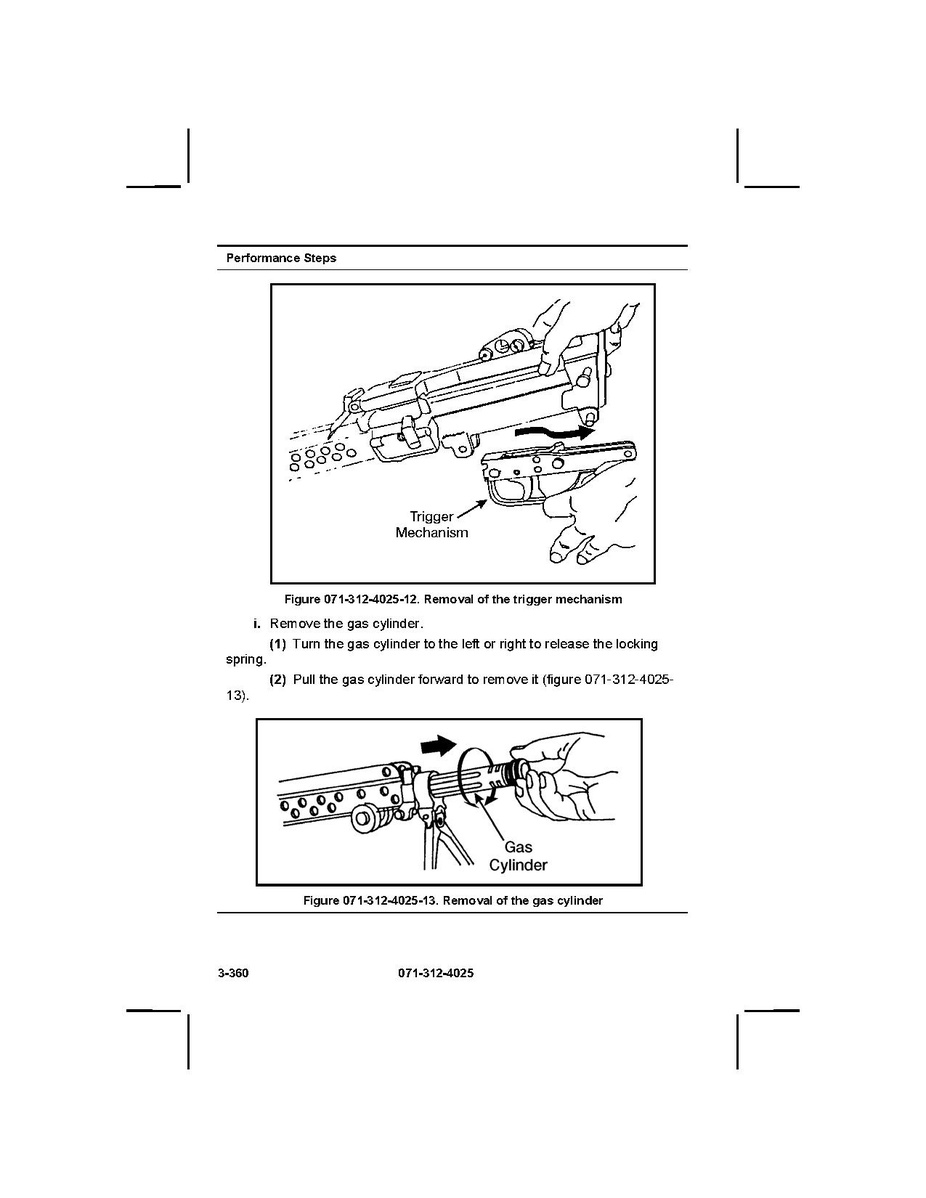 Performance Steps

Trigger Mechanism

Figure 071-312-4025-12. Removal of the trigger mechanism

i. Remove the gas cylinder.

(1) Turn the gas cylinder to the left or right to release the locking spring.

(2) Pull the gas cylinder forward to remove it (figure 071-312-4025-13).

Gas Cylinder

Figure 071-312-4025-13. Removal of the gas cylinder

3-360 071-312-4025