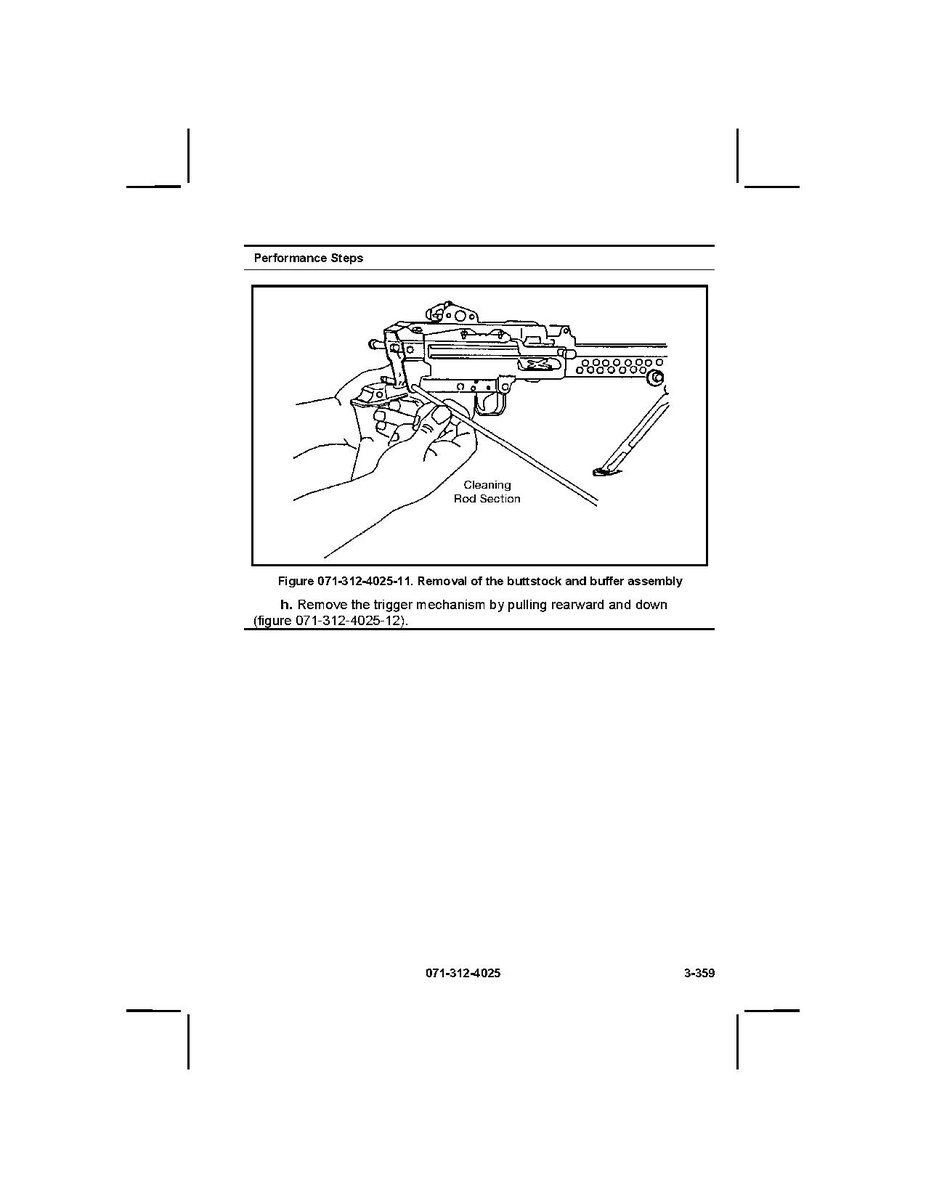 Performance Steps

Cleaning Rod Section

Figure 071-312-4025-11. Removal of the buttstock and buffer assembly

h. Remove the trigger mechanism by pulling rearward and down (figure 071-312-4025-12).

071-312-4025

3-359