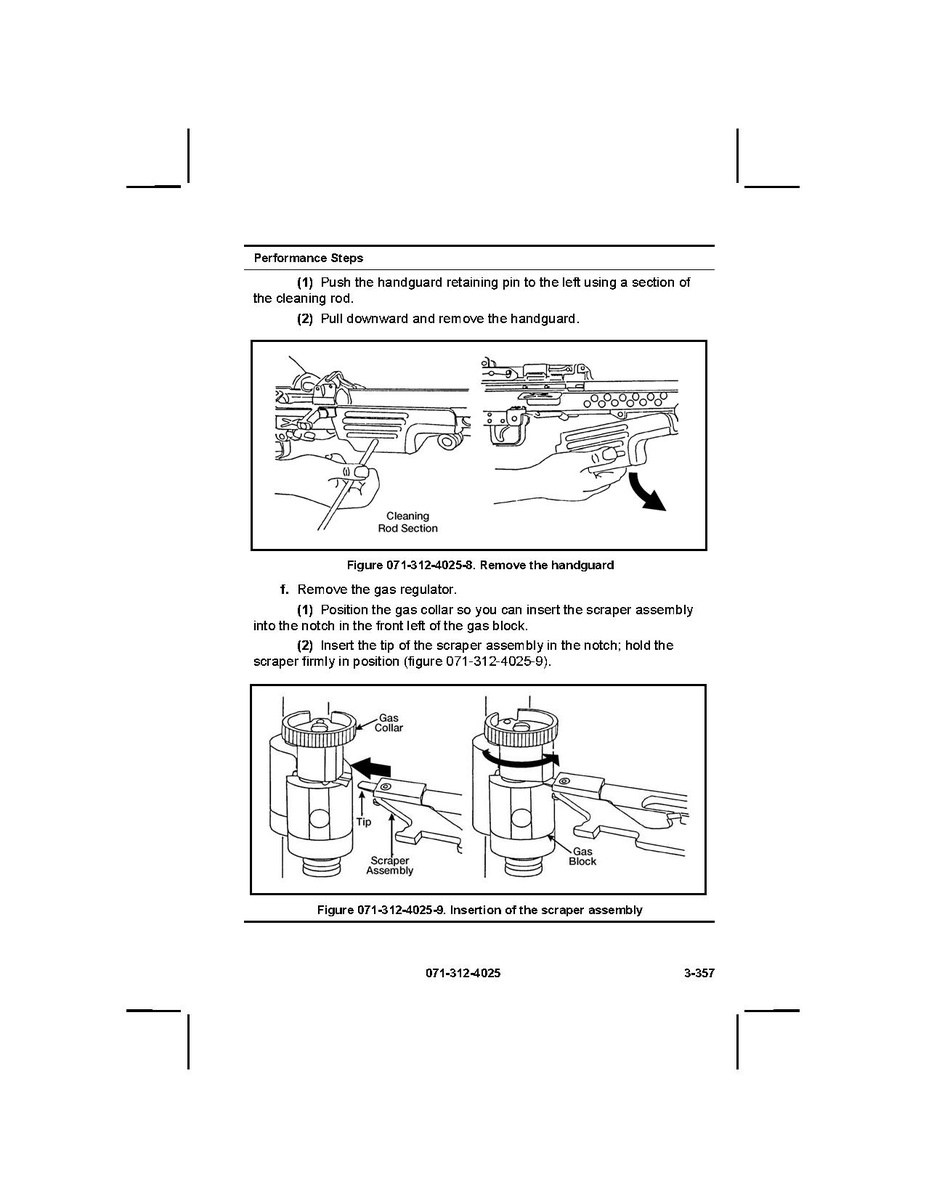 Performance Steps

(1) Push the handguard retaining pin to the left using a section of the cleaning rod.

(2) Pull downward and remove the handguard.

Cleaning Rod Section

Figure 071-312-4025-8. Remove the handguard

f. Remove the gas regulator.

(1) Position the gas collar so you can insert the scraper assembly into the notch in the front left of the gas block.

(2) Insert the tip of the scraper assembly in the notch; hold the scraper firmly in position (figure 071-312-4025-9).

Gas Collar

Tip

Scraper Assembly

Gas Block

Figure 071-312-4025-9. Insertion of the scraper assembly

071-312-4025

3-357