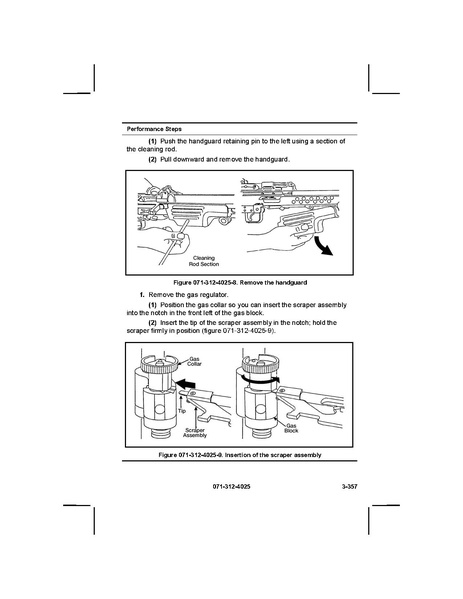 Performance Steps

(1) Push the handguard retaining pin to the left using a section of the cleaning rod.

(2) Pull downward and remove the handguard.

Cleaning Rod Section

Figure 071-312-4025-8. Remove the handguard

1. Remove the gas regulator.

(1) Position the gas collar so you can insert the scraper assembly into the notch in the front left of the gas block.

(2) Insert the tip of the scraper assembly in the notch; hold the scraper firmly in position (figure 071-312-4025-9).

Gas Collar

Tip

Scraper Assembly

Gas Block

Figure 071-312-4025-9. Insertion of the scraper assembly

071-312-4025

3-357