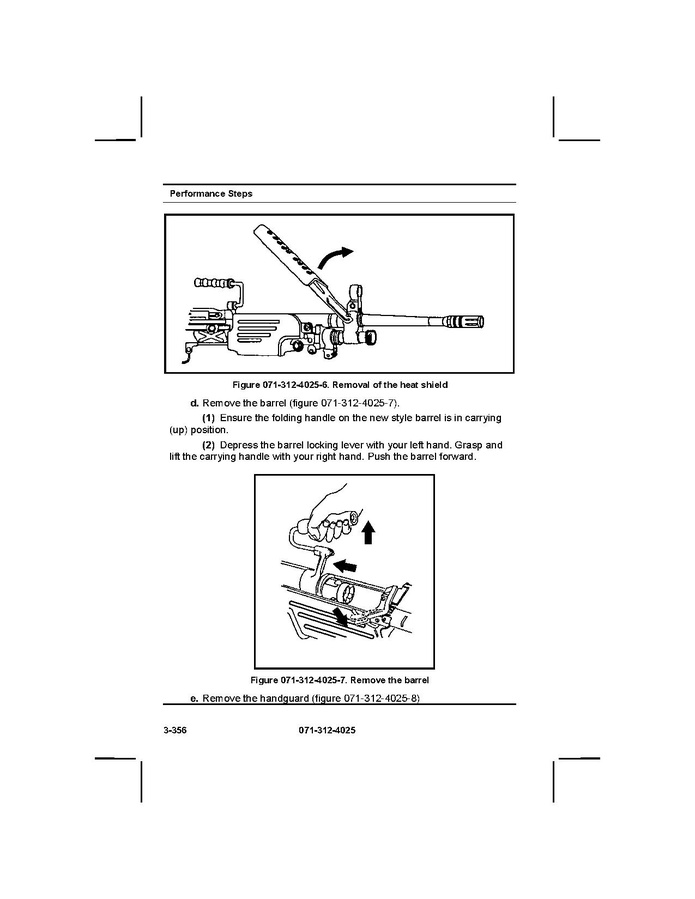 Performance Steps

Figure 071-312-4025-6. Removal of the heat shield

d. Remove the barrel (figure 071-312-4025-7).

(1) Ensure the folding handle on the new style barrel is in carrying (up) position.

(2) Depress the barrel locking lever with your left hand. Grasp and lift the carrying handle with your right hand. Push the barrel forward.

Figure 071-312-4025-7. Remove the barrel

e. Remove the handguard (figure 071-312-4025-8)

3-356 071-312-4025