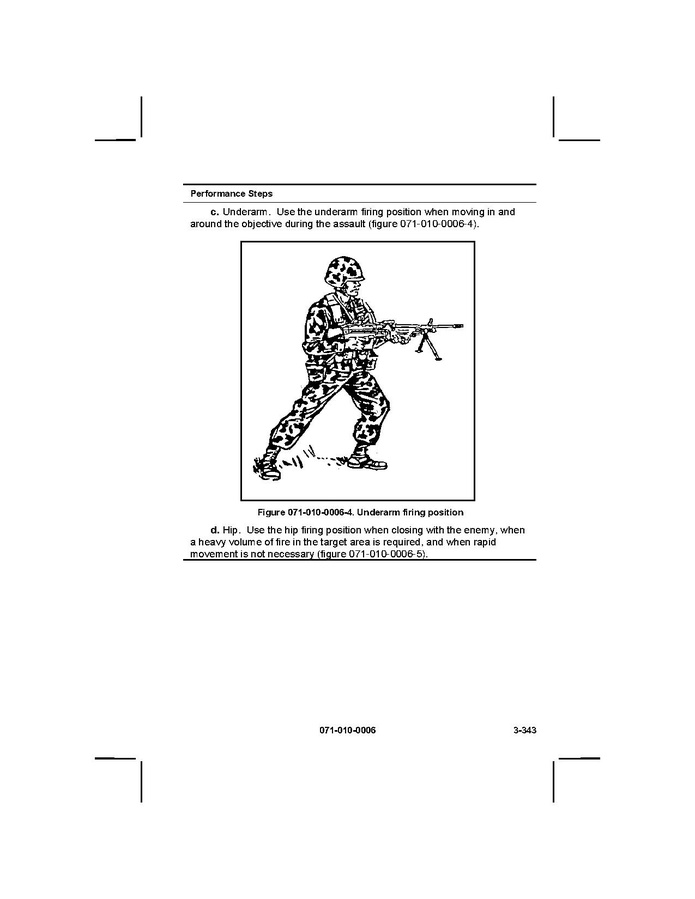 Performance Steps

c. Underarm. Use the underarm firing position when moving in and around the objective during the assault (figure 071-010-0006-4).

Figure 071-010-0006-4. Underarm firing position

d. Hip. Use the hip firing position when closing with the enemy, when a heavy volume of fire in the target area is required, and when rapid movement is not necessary (figure 071-010-0006-5).

071-010-0006

3-343