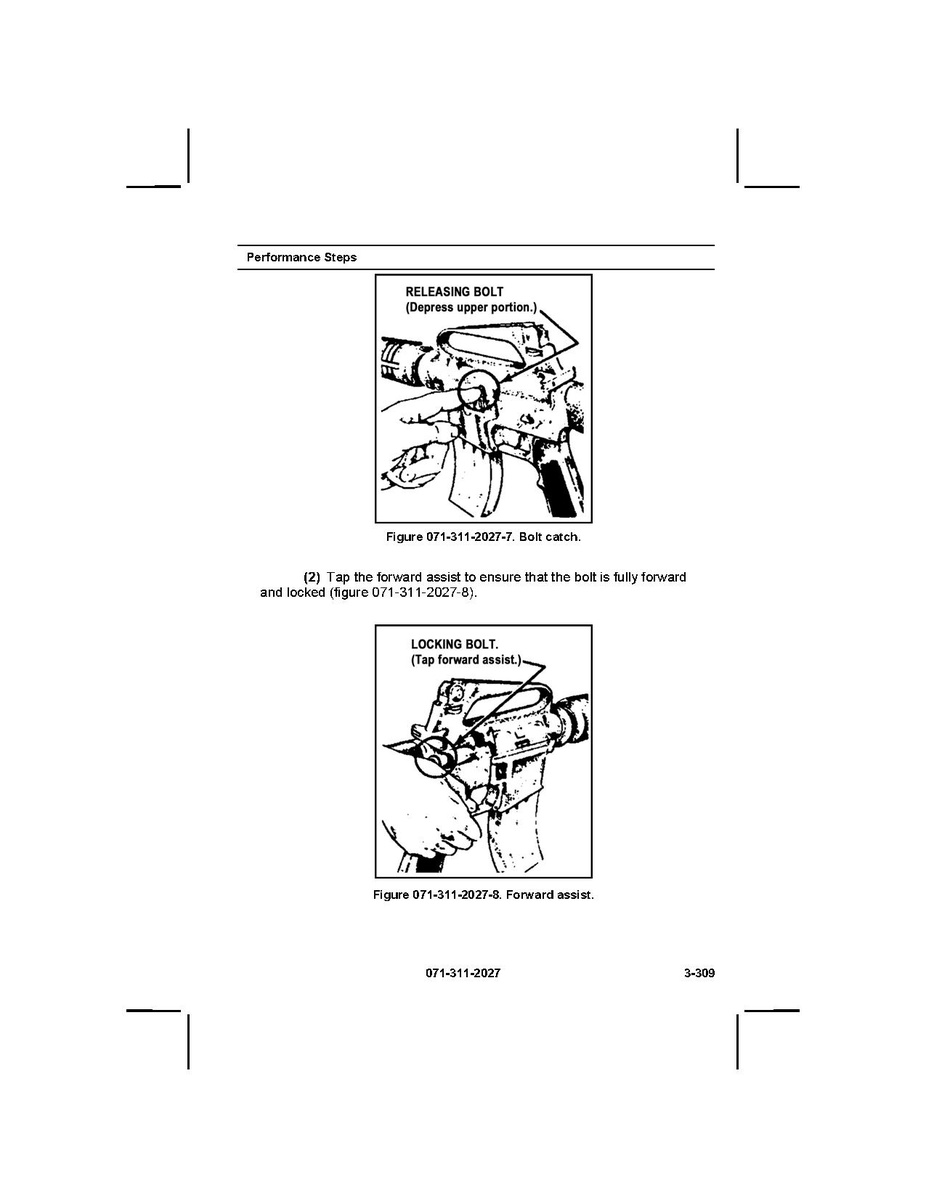 Performance Steps

RELEASING BOLT
(Depress upper portion.)

Figure 071-311-2027-7. Bolt catch.

(2) Tap the forward assist to ensure that the bolt is fully forward and locked (figure 071-311-2027-8).

LOCKING BOLT.
(Tap forward assist.)

Figure 071-311-2027-8. Forward assist.

071-311-2027

3-309